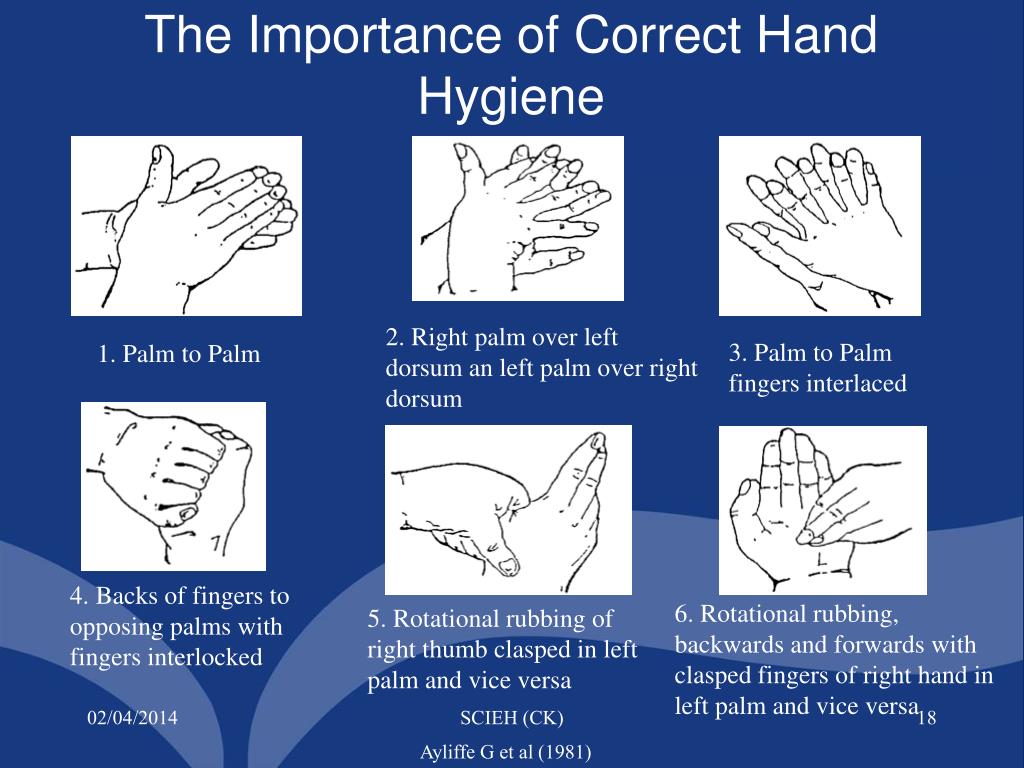 The Importance of Correct Hand Hygiene

1. Palm to Palm

2. Right palm over left dorsum an left palm over right dorsum

3. Palm to Palm fingers interlaced

4. Backs of fingers to opposing palms with fingers interlocked

5. Rotational rubbing of right thumb clasped in left palm and vice versa

6. Rotational rubbing, backwards and forwards with clasped fingers of right hand in left palm and vice versa

02/04/2014

SCIEH (CK)

18

Ayliffe G et al (1981)