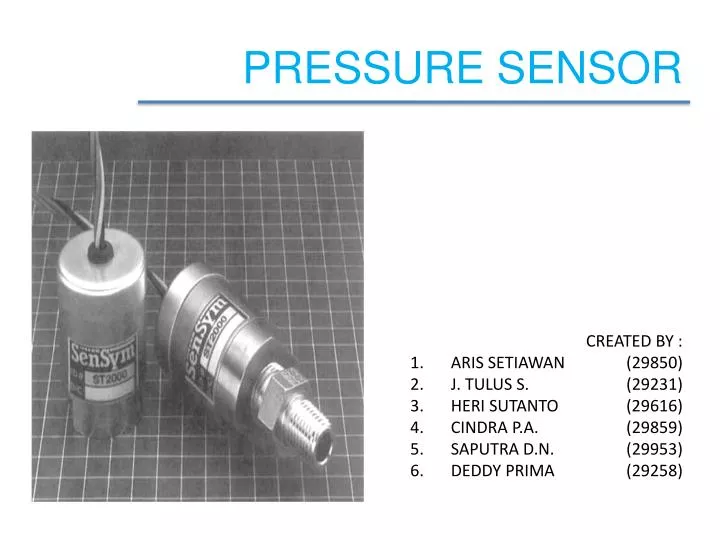 PRESSURE SENSOR

SenSym
ST2000

SenSym
ST2000

CREATED BY :
1. ARIS SETIAWAN (29850)
2. J. TULUS S. (29231)
3. HERI SUTANTO (29616)
4. CINDRA P.A. (29859)
5. SAPUTRA D.N. (29953)
6. DEDDY PRIMA (29258)