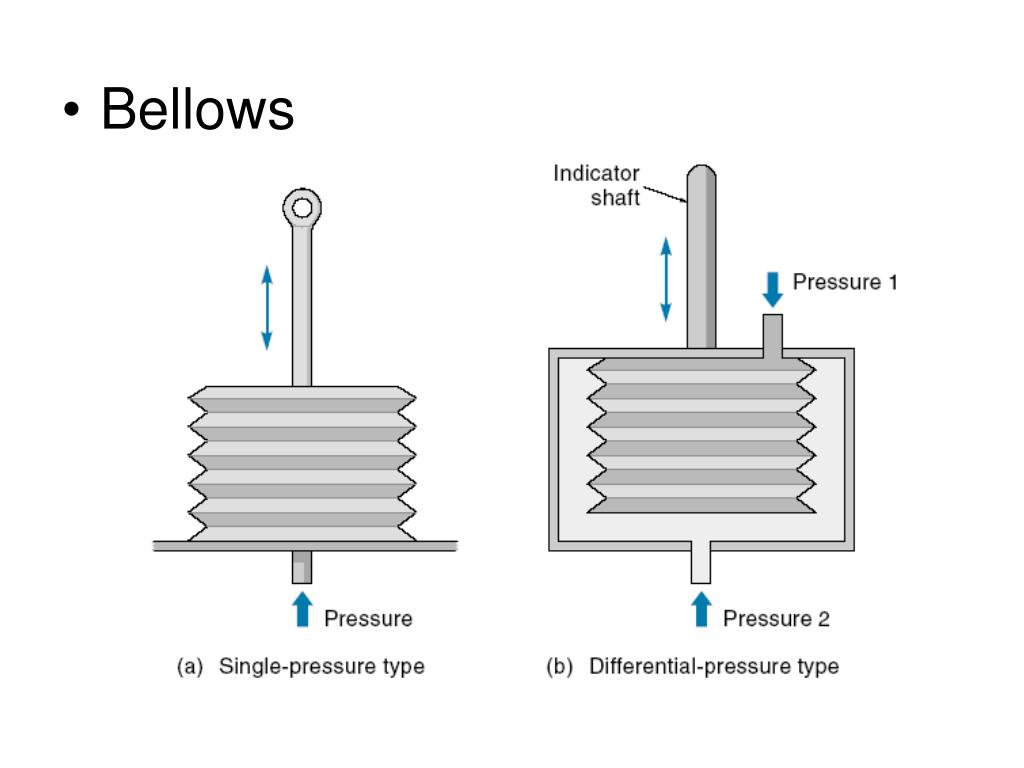 • Bellows

Pressure

(a) Single-pressure type

Indicator shaft

Pressure 1

Pressure 2

(b) Differential-pressure type