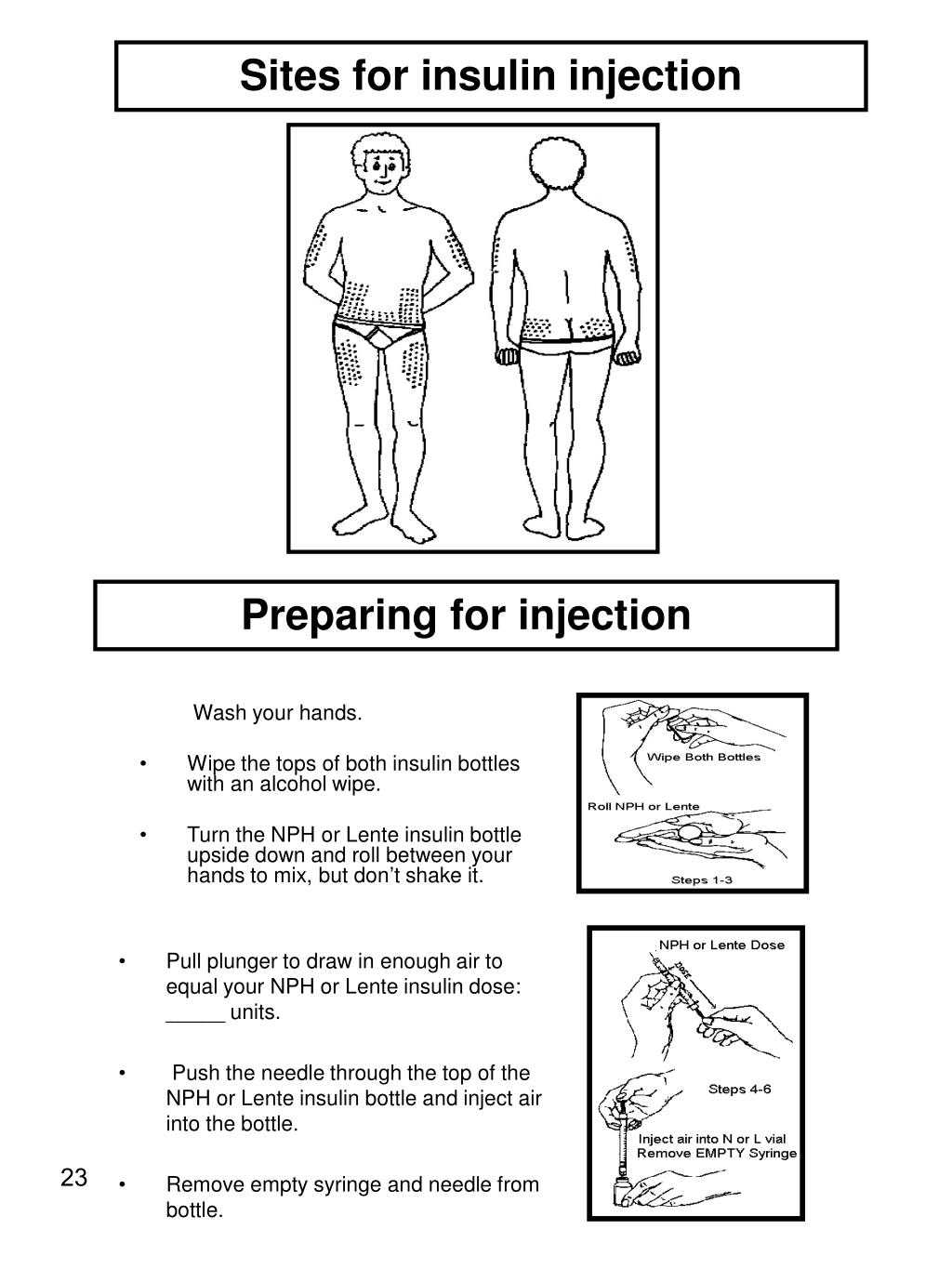 Sites for insulin injection

Preparing for injection

Wash your hands.

• Wipe the tops of both insulin bottles with an alcohol wipe.

• Turn the NPH or Lente insulin bottle upside down and roll between your hands to mix, but don't shake it.

Wipe Both Bottles

Roll NPH or Lente

Steps 1-3

• Pull plunger to draw in enough air to equal your NPH or Lente insulin dose: _____ units.

• Push the needle through the top of the NPH or Lente insulin bottle and inject air into the bottle.

• Remove empty syringe and needle from bottle.

NPH or Lente Dose

DOSE

Steps 4-6

Inject air into N or L vial
Remove EMPTY Syringe

23