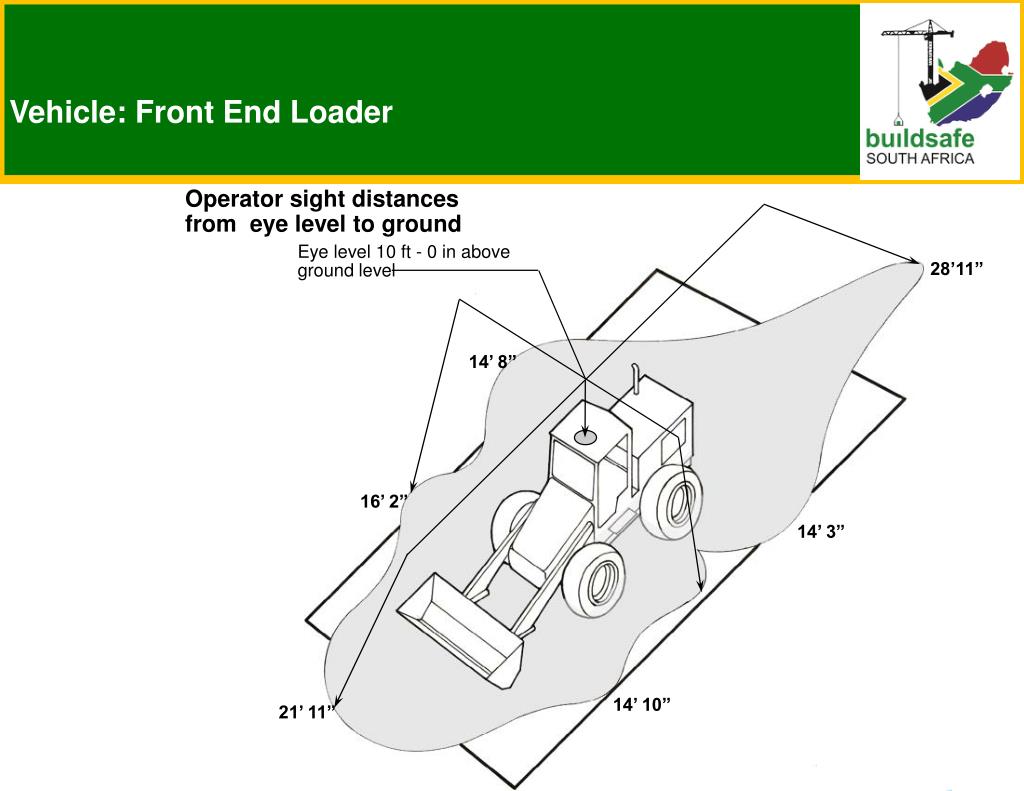 Vehicle: Front End Loader

buildsafe
SOUTH AFRICA

Operator sight distances from eye level to ground

Eye level 10 ft - 0 in above ground level

28’11”

14’ 8”

16’ 2”

14’ 3”

14’ 10”

21’ 11”