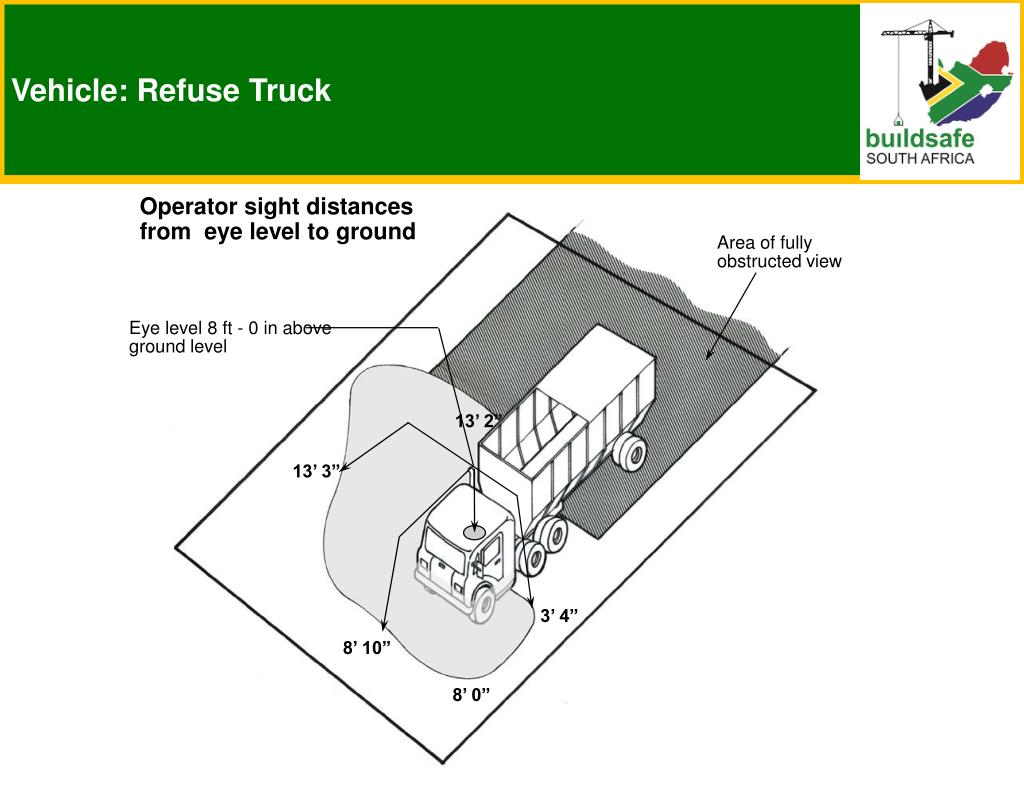 Vehicle: Refuse Truck

buildsafe
SOUTH AFRICA

Operator sight distances from eye level to ground

Area of fully obstructed view

Eye level 8 ft - 0 in above ground level

13’ 2”

13’ 3”

3’ 4”

8’ 10”

8’ 0”