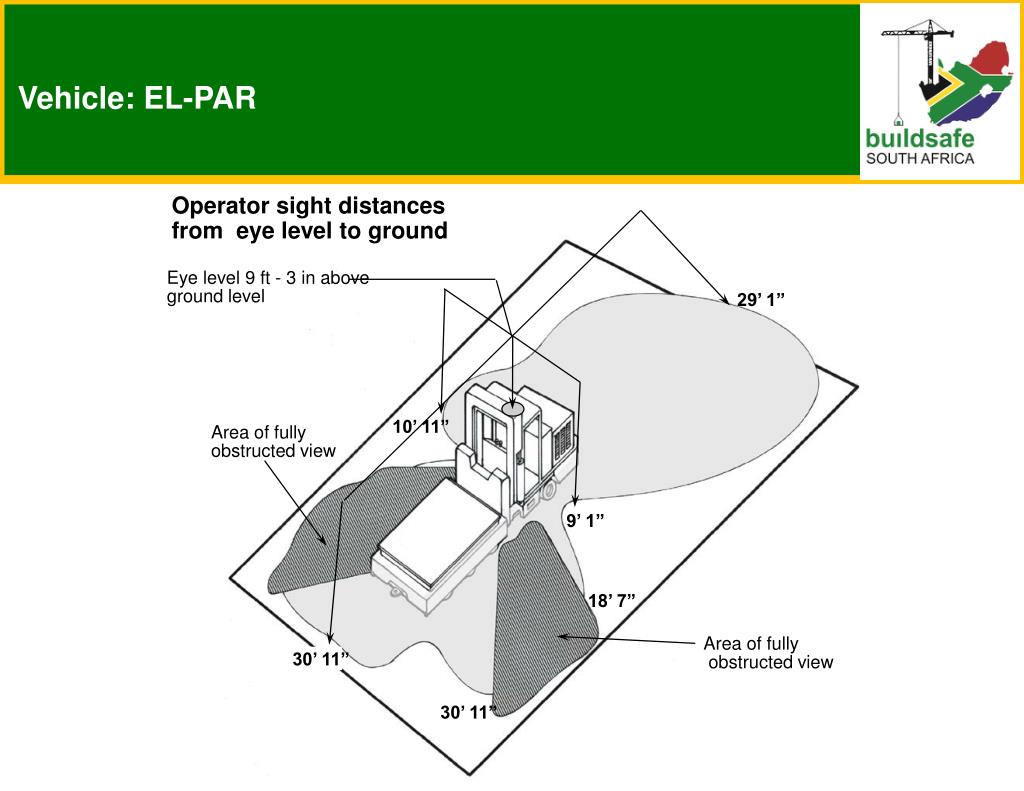 Vehicle: EL-PAR

buildsafe
SOUTH AFRICA

Operator sight distances from eye level to ground

Eye level 9 ft - 3 in above ground level

29’ 1”

10’ 11”

Area of fully obstructed view

9’ 1”

18’ 7”

Area of fully obstructed view

30’ 11”

30’ 11”