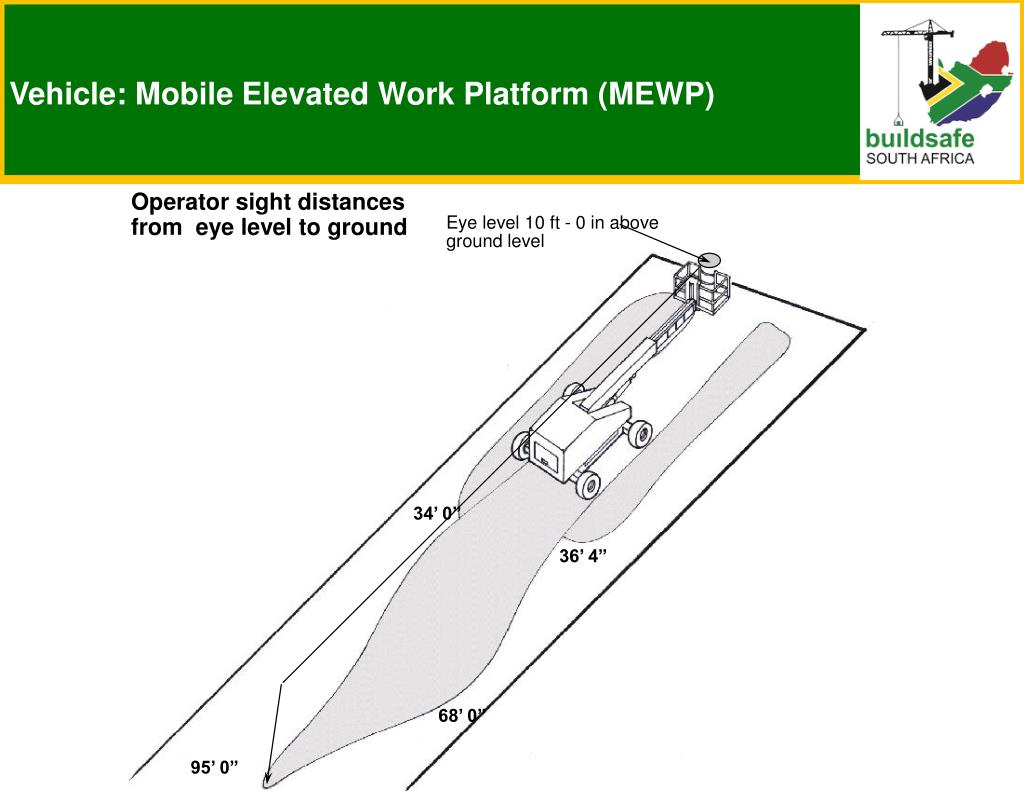 Vehicle: Mobile Elevated Work Platform (MEWP)

buildsafe
SOUTH AFRICA

Operator sight distances from eye level to ground

Eye level 10 ft - 0 in above ground level

34’ 0”

36’ 4”

68’ 0”

95’ 0”