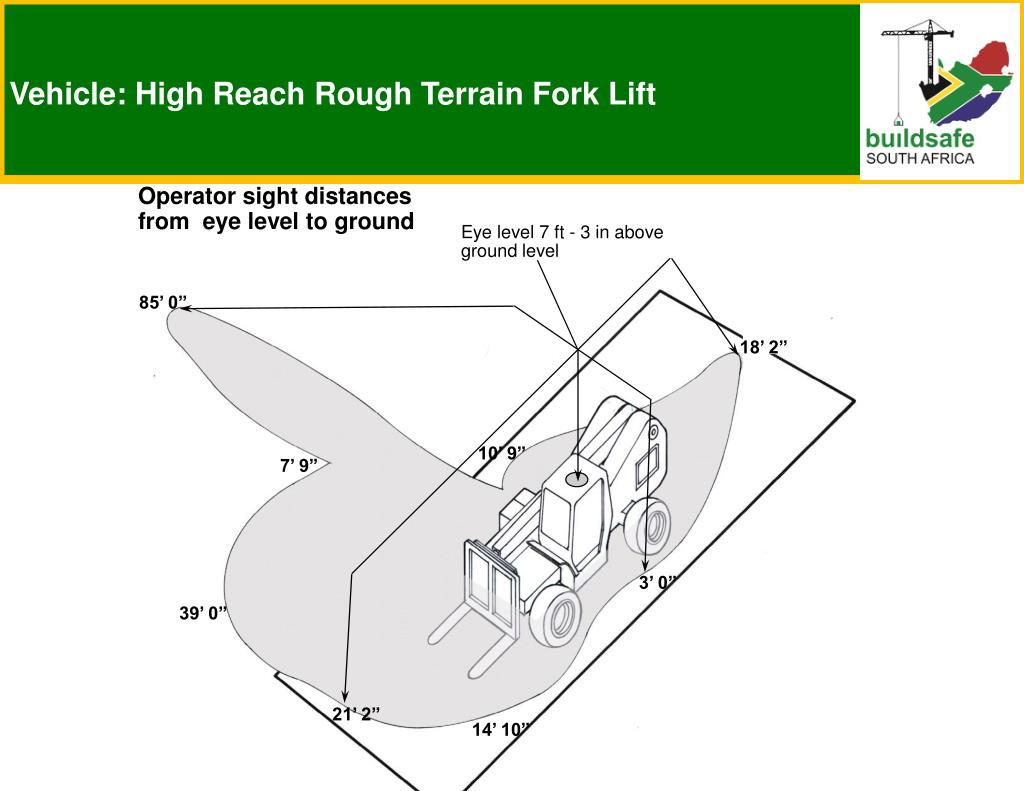 Vehicle: High Reach Rough Terrain Fork Lift

buildsafe
SOUTH AFRICA

Operator sight distances from eye level to ground

Eye level 7 ft - 3 in above ground level

85’ 0”

18’ 2”

10’ 9”

7’ 9”

3’ 0”

39’ 0”

21’ 2”

14’ 10”