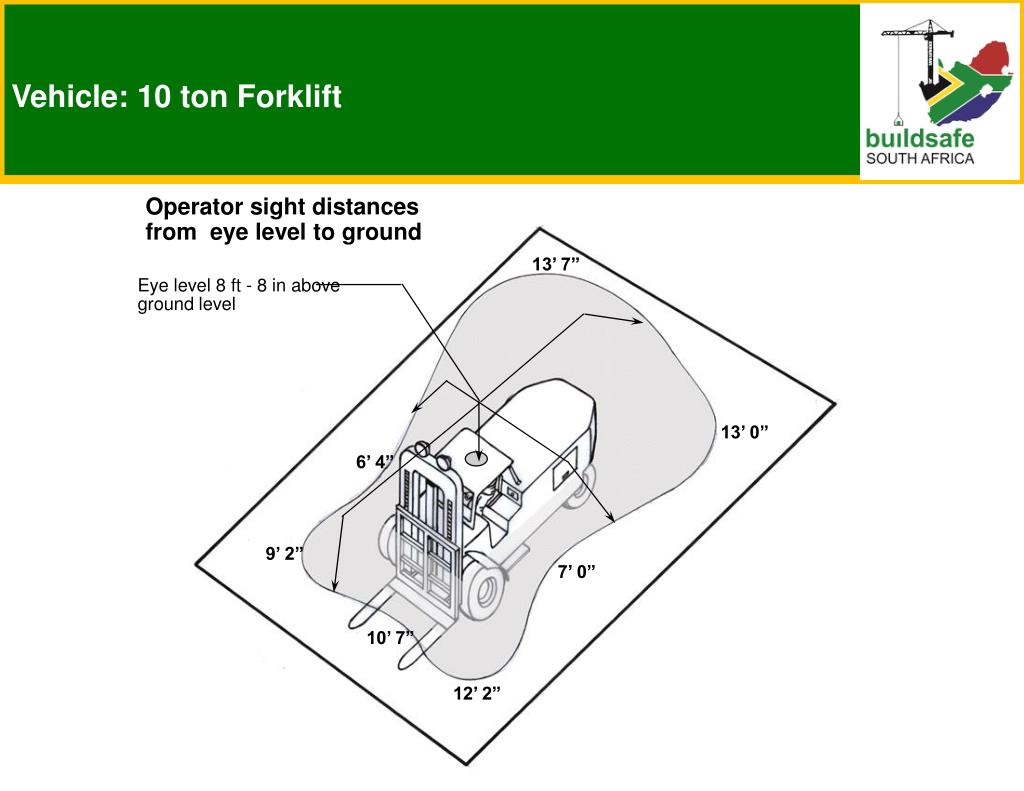 Vehicle: 10 ton Forklift

buildsafe
SOUTH AFRICA

Operator sight distances from eye level to ground

Eye level 8 ft - 8 in above ground level

13’ 7”

13’ 0”

6’ 4”

9’ 2”

7’ 0”

10’ 7”

12’ 2”