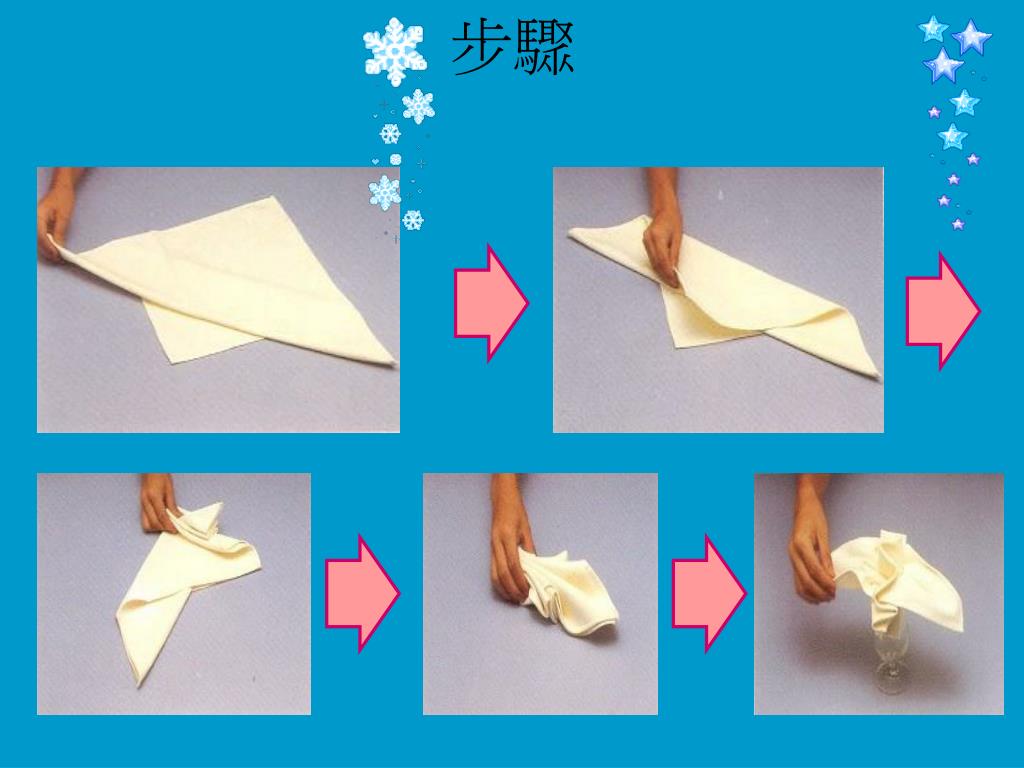 步驟