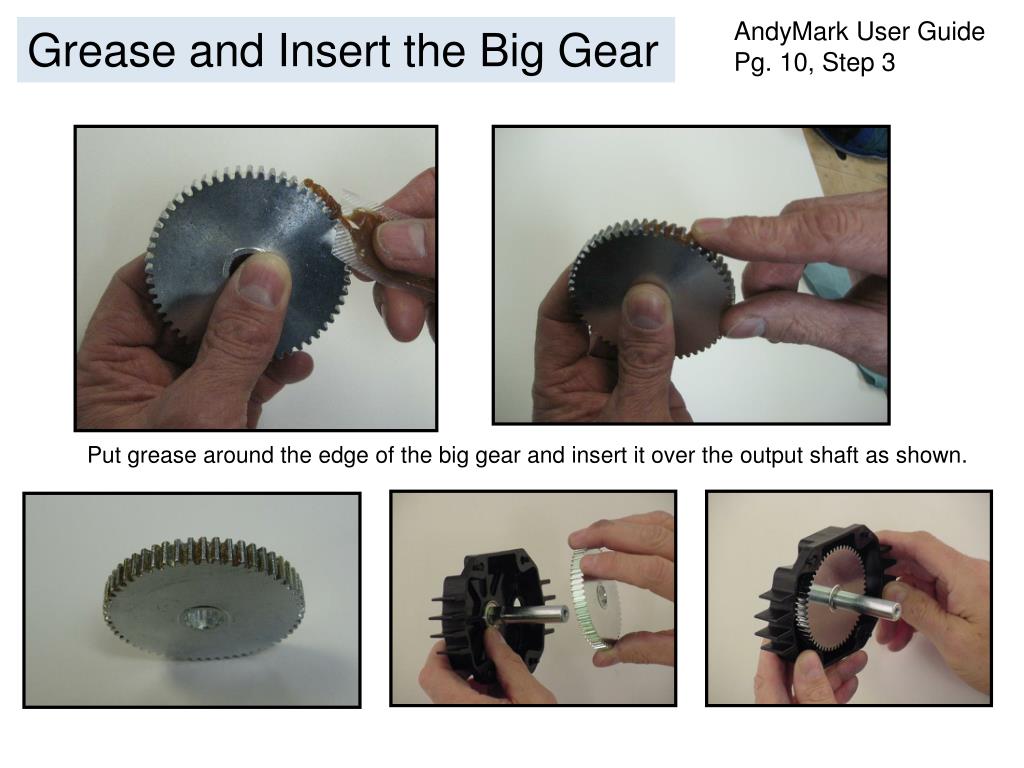 Grease and Insert the Big Gear

AndyMark User Guide
Pg. 10, Step 3

Put grease around the edge of the big gear and insert it over the output shaft as shown.