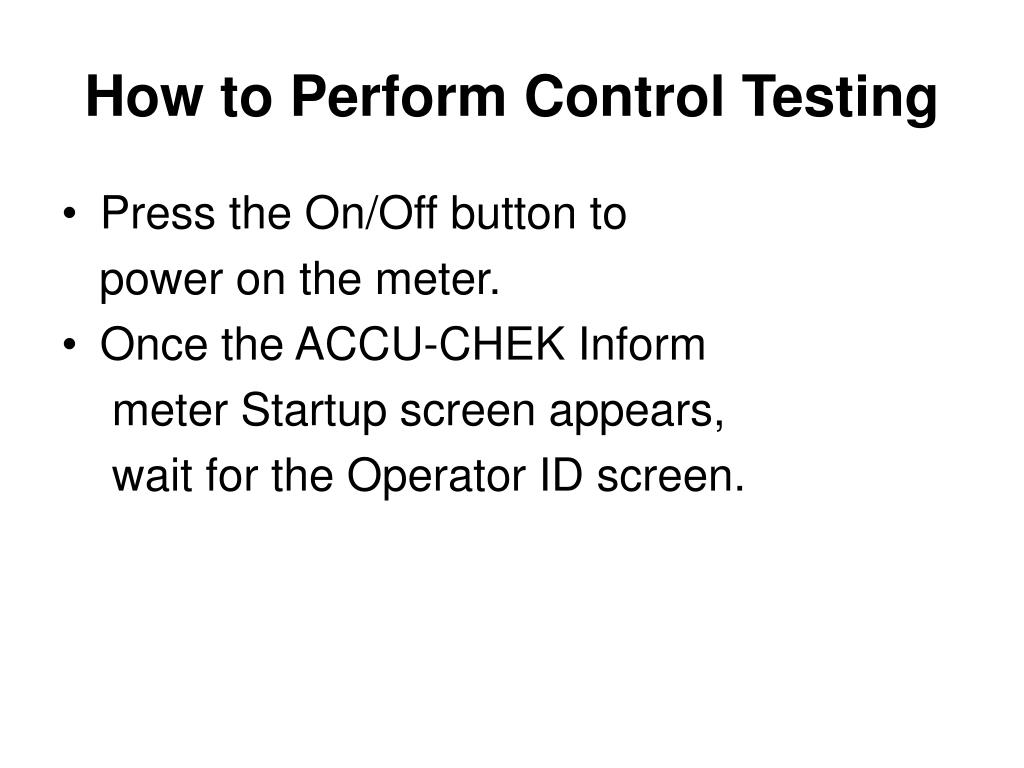 How to Perform Control Testing

• Press the On/Off button to power on the meter.
• Once the ACCU-CHEK Inform meter Startup screen appears, wait for the Operator ID screen.