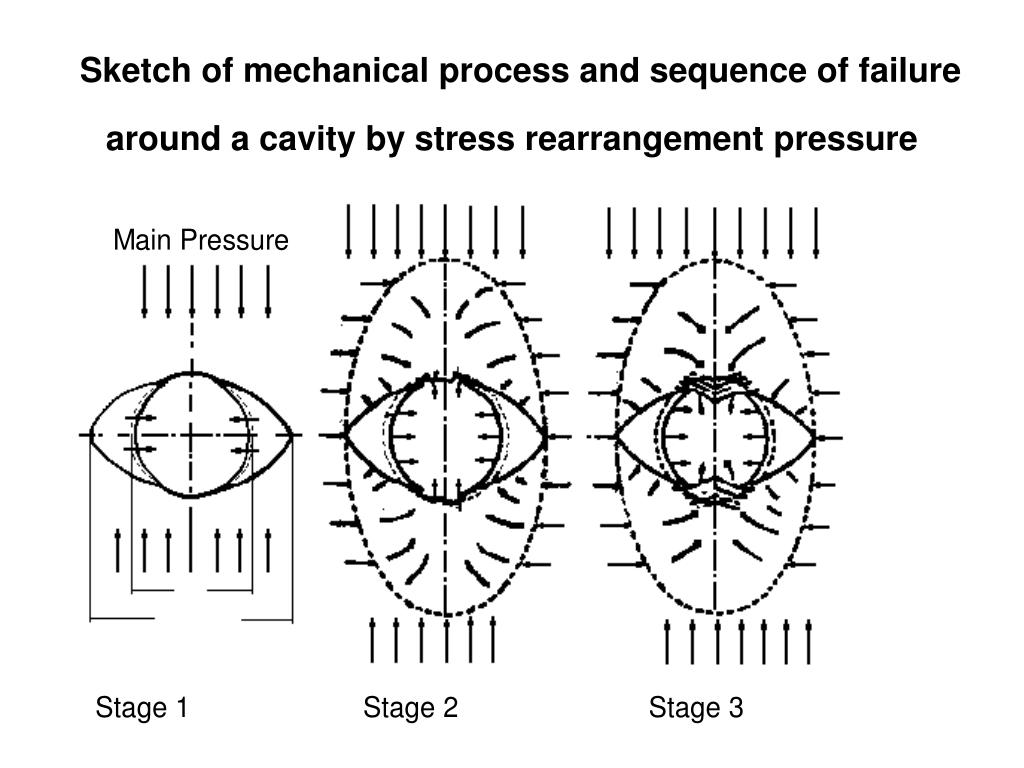 Sketch of mechanical process and sequence of failure around a cavity by stress rearrangement pressure

Main Pressure

Stage 1

Stage 2

Stage 3