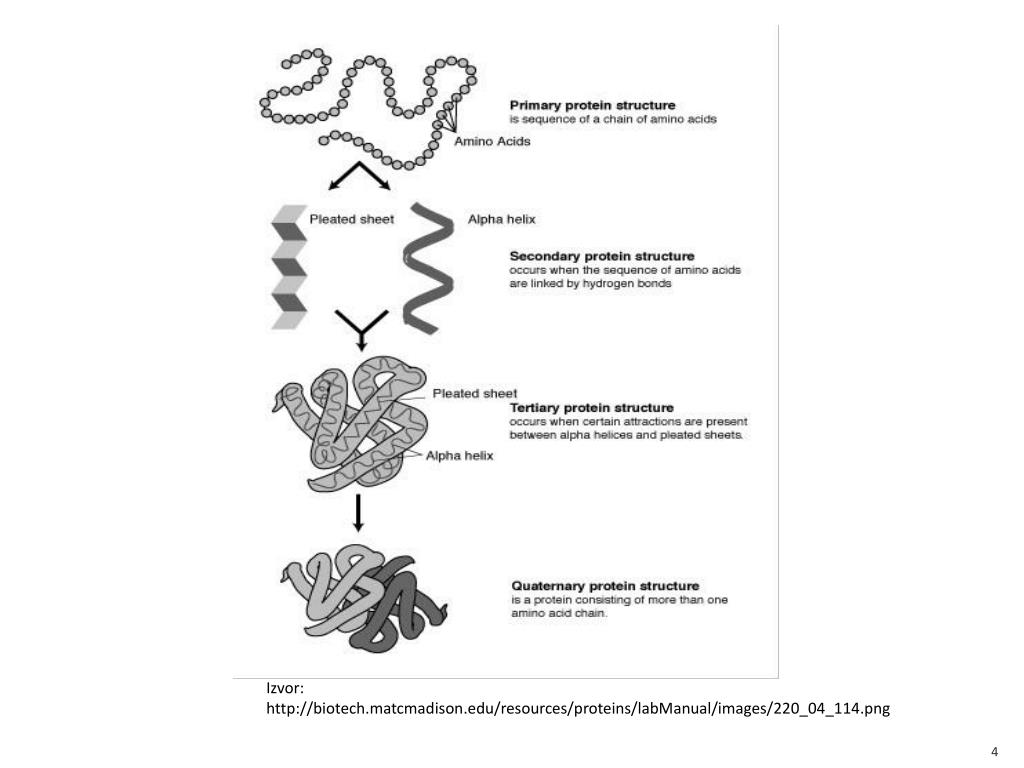 Primary protein structure
is sequence of a chain of amino acids

Amino Acids

Pleated sheet

Alpha helix

Secondary protein structure
occurs when the sequence of amino acids are linked by hydrogen bonds

Pleated sheet

Tertiary protein structure
occurs when certain attractions are present between alpha helices and pleated sheets.

Alpha helix

Quaternary protein structure
is a protein consisting of more than one amino acid chain.

Izvor:
http://biotech.matcmadison.edu/resources/proteins/labManual/images/220_04_114.png

4