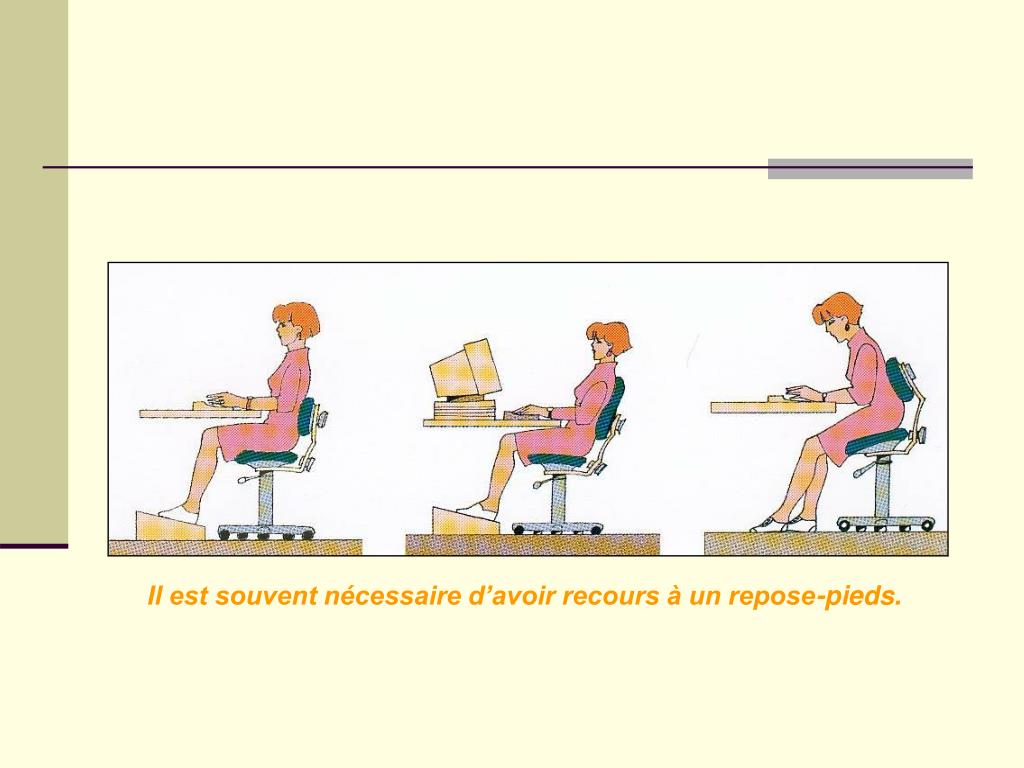 Il est souvent nécessaire d’avoir recours à un repose-pieds.