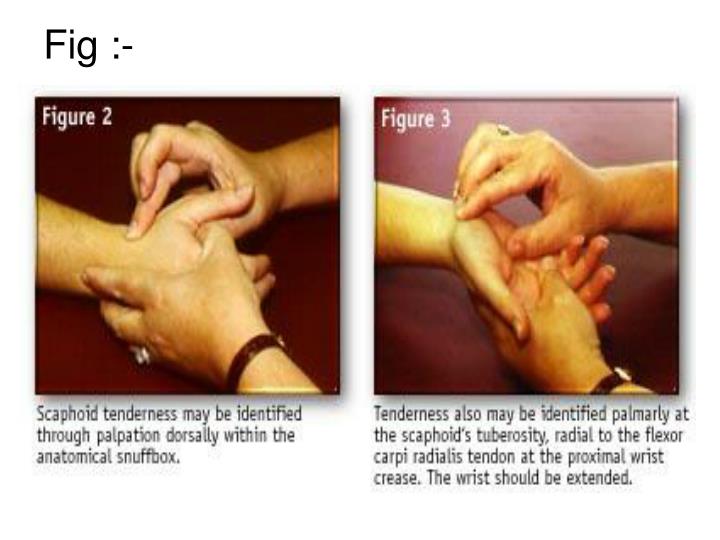 Fig :-

Figure 2

Scaphoid tenderness may be identified through palpation dorsally within the anatomical snuffbox.

Figure 3

Tenderness also may be identified palmarly at the scaphoid's tuberosity, radial to the flexor carpi radialis tendon at the proximal wrist crease. The wrist should be extended.