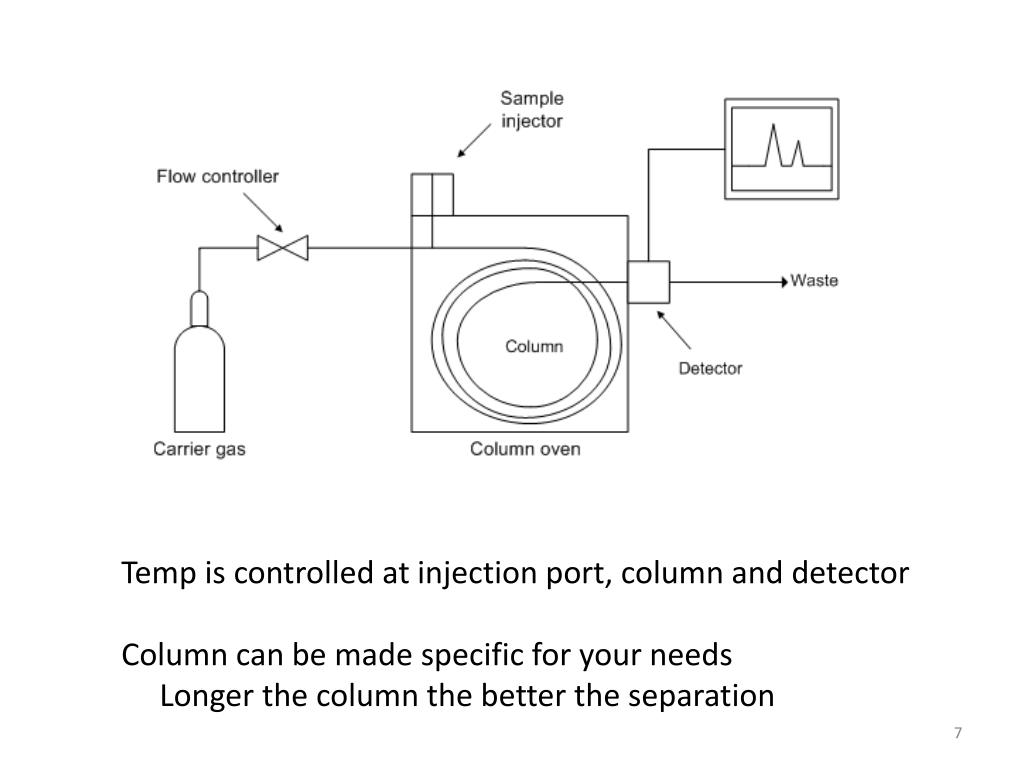 Sample injector

Flow controller

Waste

Column

Detector

Carrier gas

Column oven

Temp is controlled at injection port, column and detector

Column can be made specific for your needs
Longer the column the better the separation

7