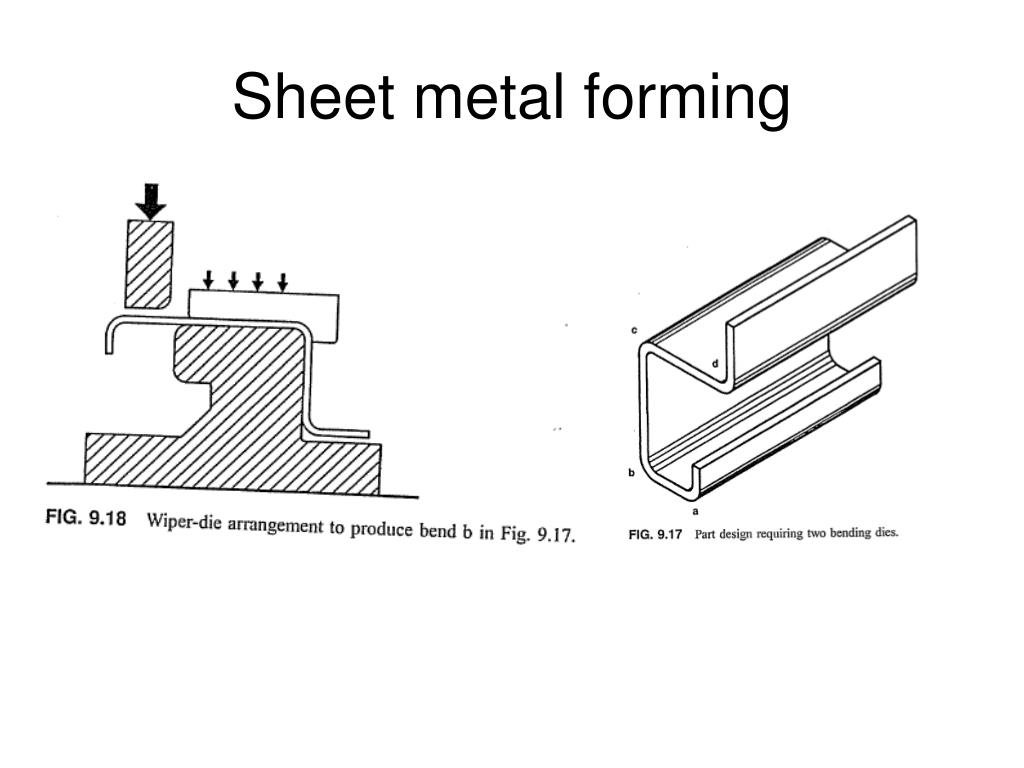 Sheet metal forming

FIG. 9.18 Wiper-die arrangement to produce bend b in Fig. 9.17.

c

d

b

a

FIG. 9.17 Part design requiring two bending dies.