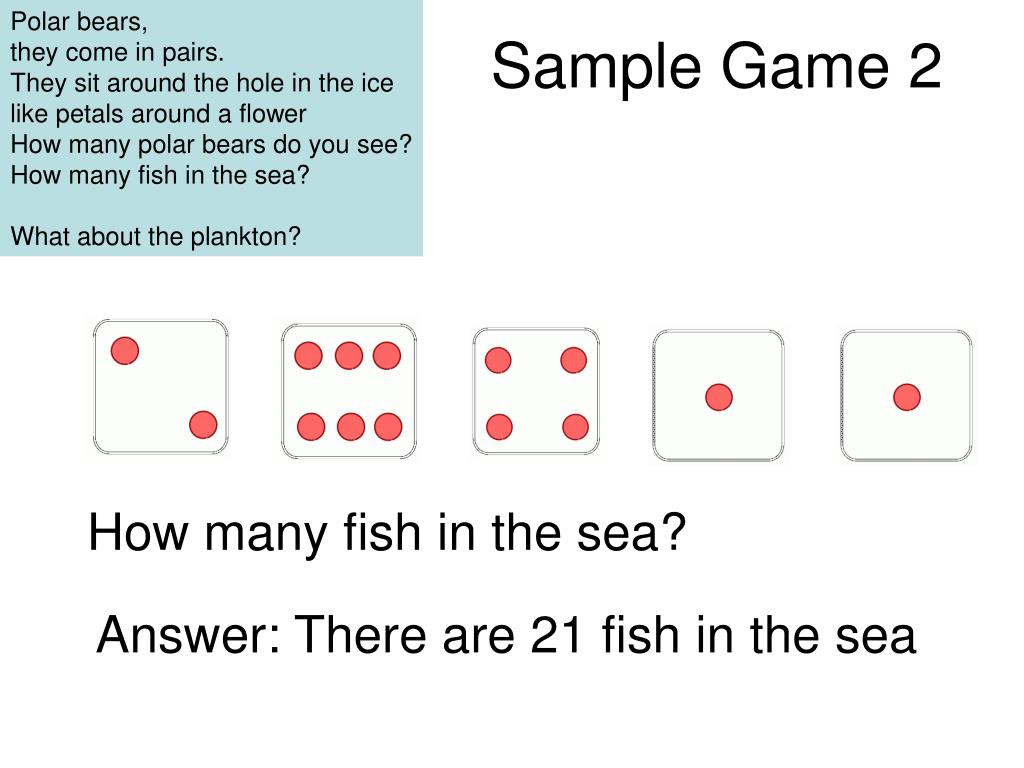 Polar bears,
they come in pairs.
They sit around the hole in the ice
like petals around a flower
How many polar bears do you see?
How many fish in the sea?

What about the plankton?

Sample Game 2

How many fish in the sea?

Answer: There are 21 fish in the sea