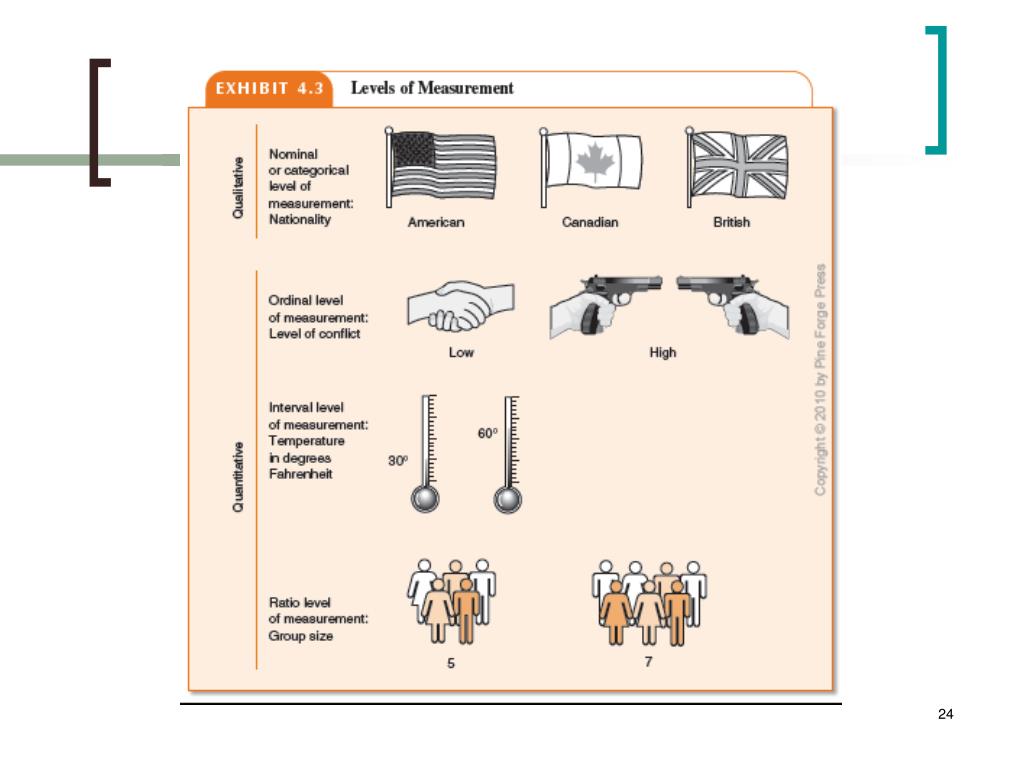 EXHIBIT 4.3 Levels of Measurement

Qualitative

Nominal or categorical level of measurement: Nationality

American

Canadian

British

Quantitative

Ordinal level of measurement: Level of conflict

Low

High

Interval level of measurement: Temperature in degrees Fahrenheit

30°

60°

Ratio level of measurement: Group size

5

7

Copyright © 2010 by Pine Forge Press

24