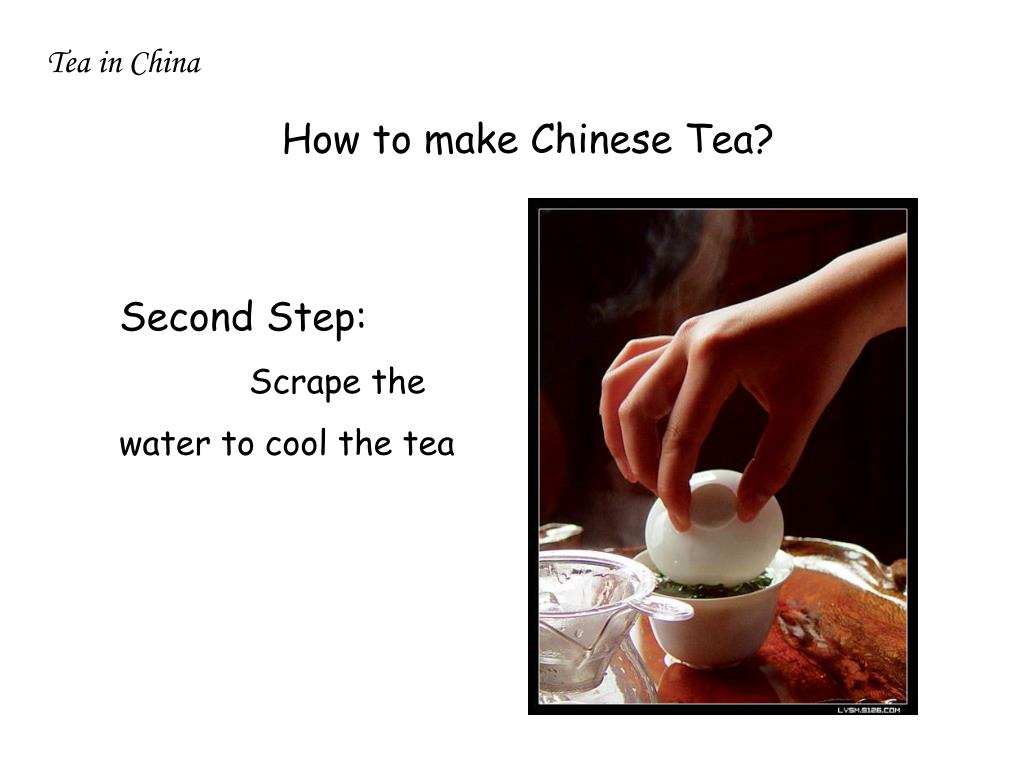 Tea in China

How to make Chinese Tea?

Second Step:

Scrape the water to cool the tea

LVSH.5126.COM