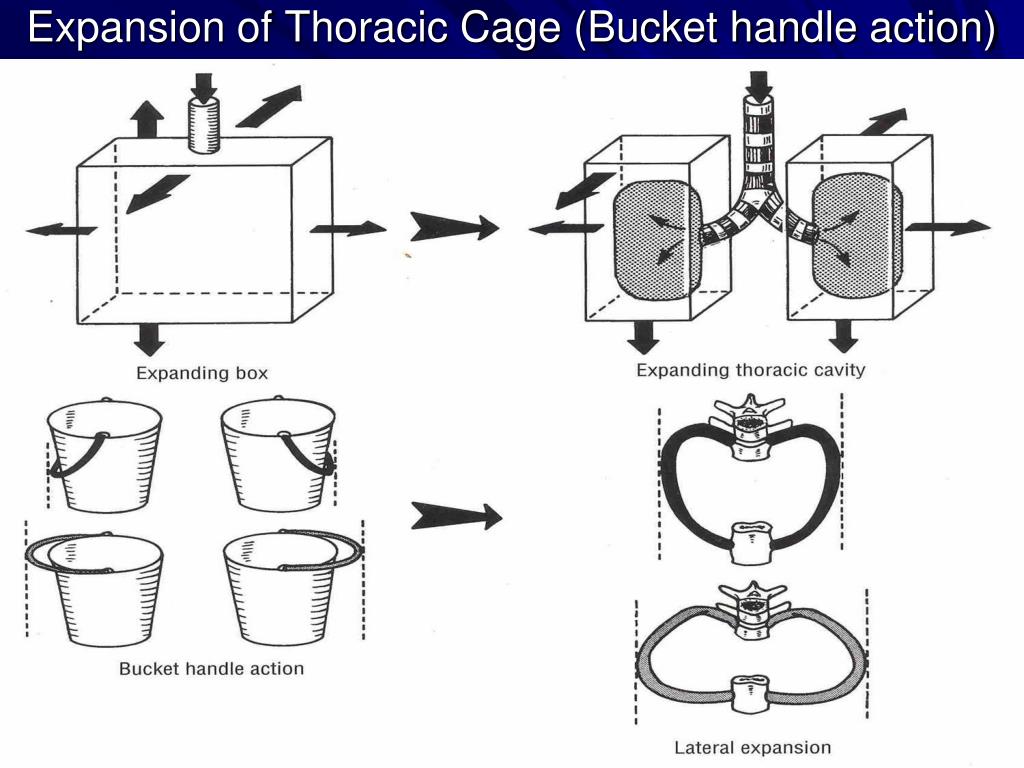 Expansion of Thoracic Cage (Bucket handle action)

Expanding box

Expanding thoracic cavity

Bucket handle action

Lateral expansion