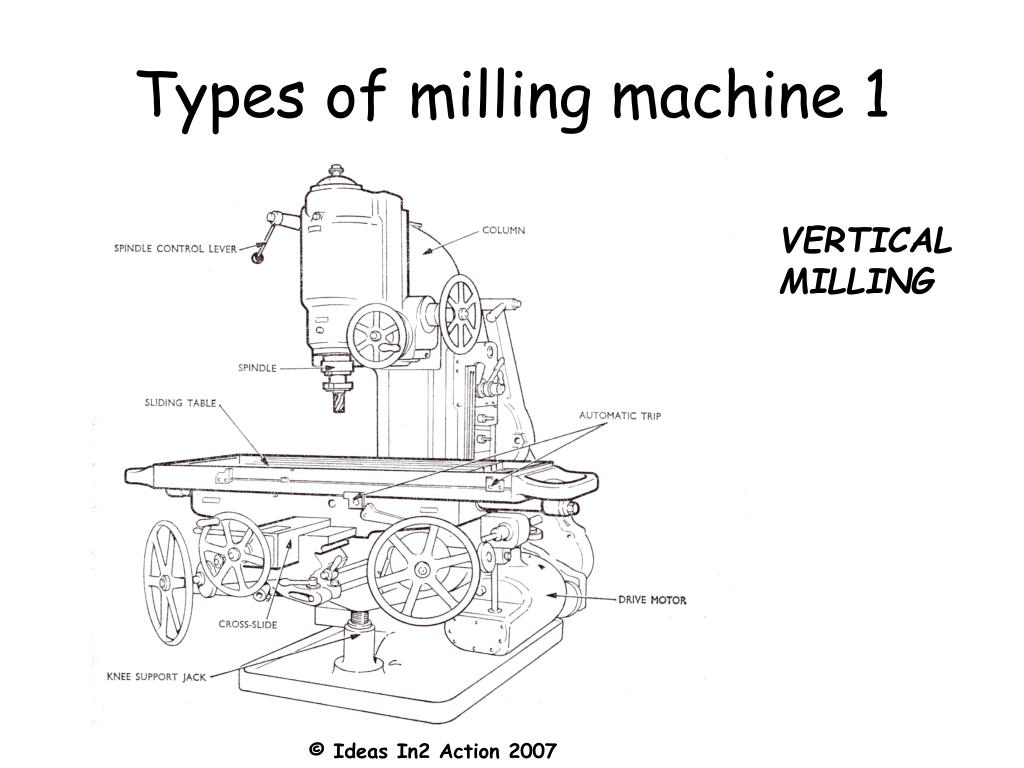 Types of milling machine 1

VERTICAL MILLING

SPINDLE CONTROL LEVER

COLUMN

SPINDLE

SLIDING TABLE

AUTOMATIC TRIP

DRIVE MOTOR

CROSS-SLIDE

KNEE SUPPORT JACK

© Ideas In2 Action 2007