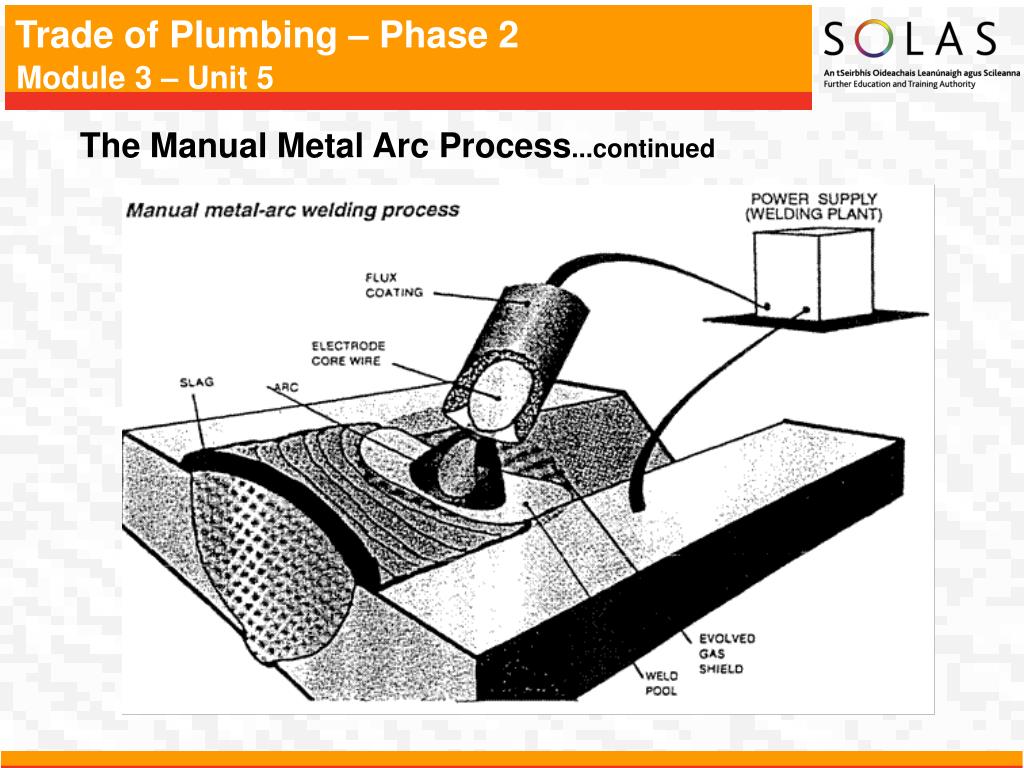 Trade of Plumbing – Phase 2
Module 3 – Unit 5

SOLAS
An tSeirbhís Oideachais Leanúnaigh agus Scileanna
Further Education and Training Authority

The Manual Metal Arc Process...continued

Manual metal-arc welding process

POWER SUPPLY
(WELDING PLANT)

FLUX
COATING

ELECTRODE
CORE WIRE

SLAG

ARC

EVOLVED
GAS
SHIELD

WELD
POOL