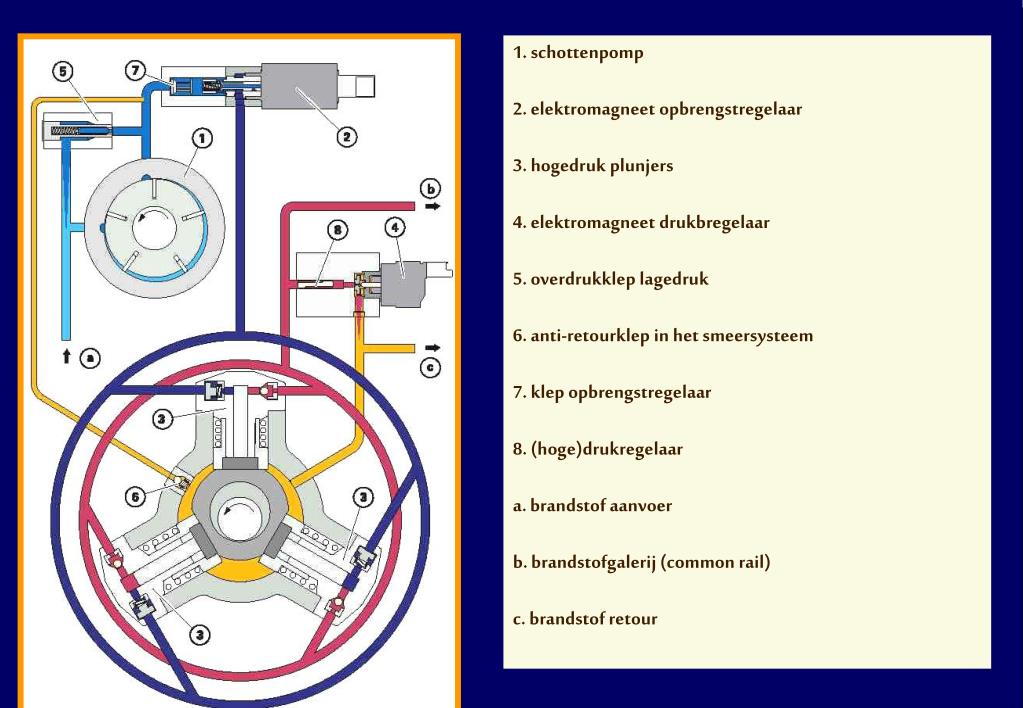 5
7
2
1
b
8
4
a
c
3
6
3
3

1. schottenpomp

2. elektromagneet opbrengstregelaar

3. hogedruk plunjers

4. elektromagneet drukbregelaar

5. overdrukklep lagedruk

6. anti-retourklep in het smeersysteem

7. klep opbrengstregelaar

8. (hoge)drukregelaar

a. brandstof aanvoer

b. brandstofgalerij (common rail)

c. brandstof retour