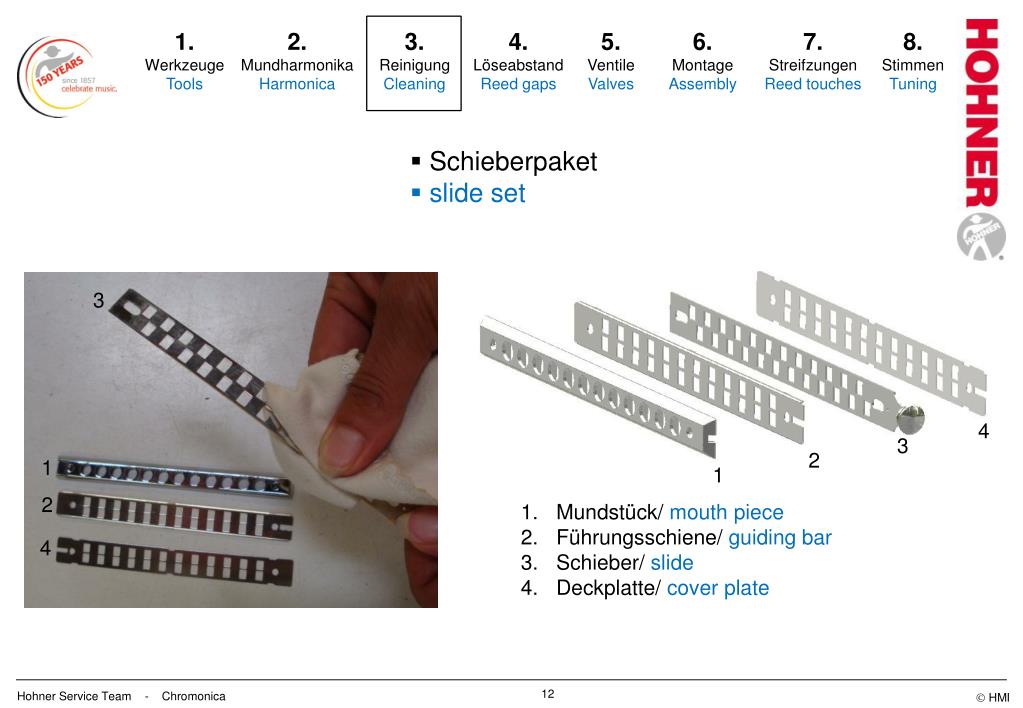 150 YEARS since 1857 celebrate music.

1. Werkzeuge Tools

2. Mundharmonika Harmonica

3. Reinigung Cleaning

4. Löseabstand Reed gaps

5. Ventile Valves

6. Montage Assembly

7. Streifzungen Reed touches

8. Stimmen Tuning

HOHNER

HOHNER

▪ Schieberpaket
▪ slide set

3
1
2
4

1
2
3
4

1. Mundstück/ mouth piece
2. Führungsschiene/ guiding bar
3. Schieber/ slide
4. Deckplatte/ cover plate

Hohner Service Team - Chromonica

12

© HMI