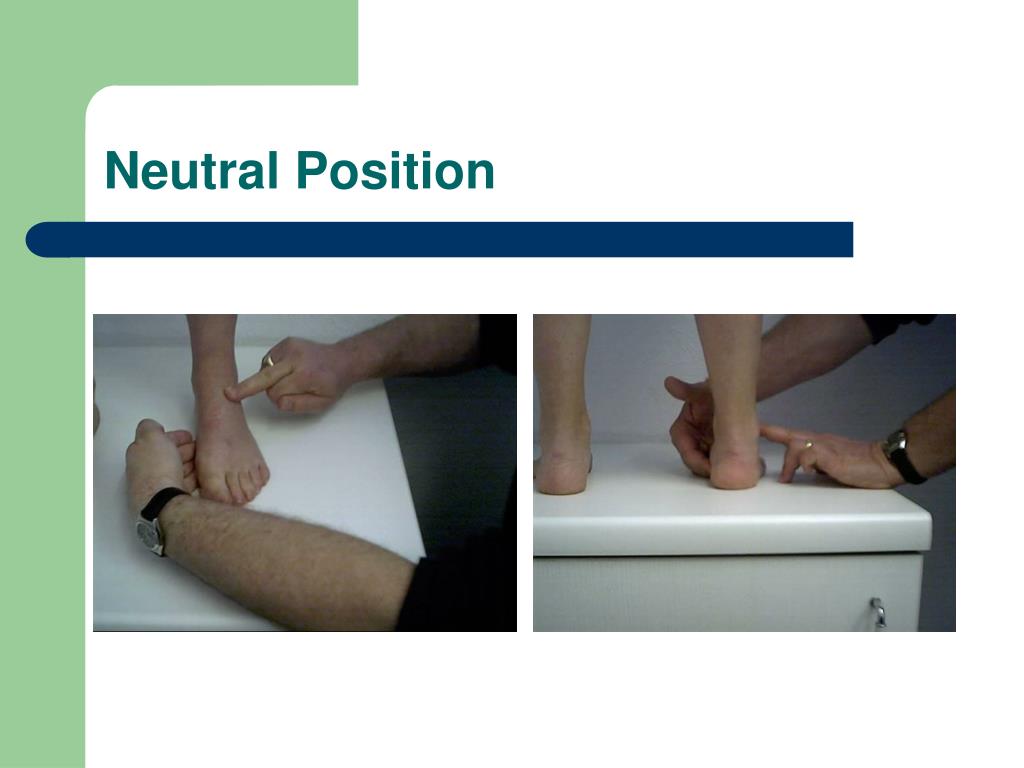 Neutral Position