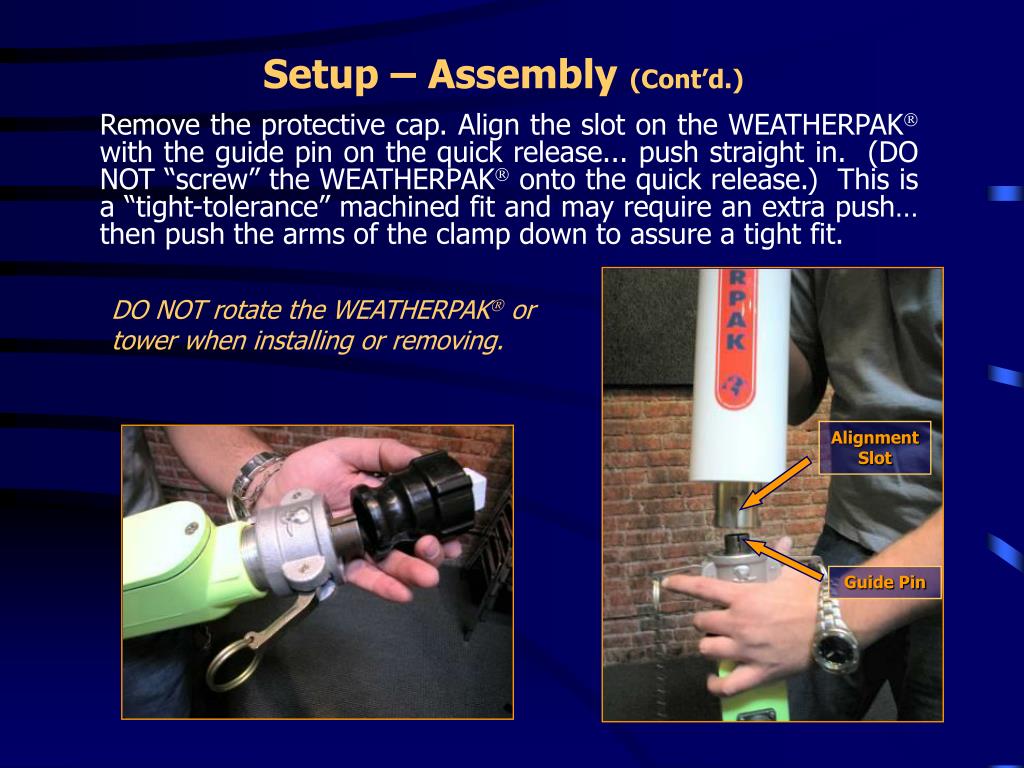 Setup – Assembly (Cont'd.)

Remove the protective cap. Align the slot on the WEATHERPAK® with the guide pin on the quick release... push straight in. (DO NOT "screw" the WEATHERPAK® onto the quick release.) This is a "tight-tolerance" machined fit and may require an extra push… then push the arms of the clamp down to assure a tight fit.

DO NOT rotate the WEATHERPAK® or tower when installing or removing.

RPAK

Alignment Slot

Guide Pin