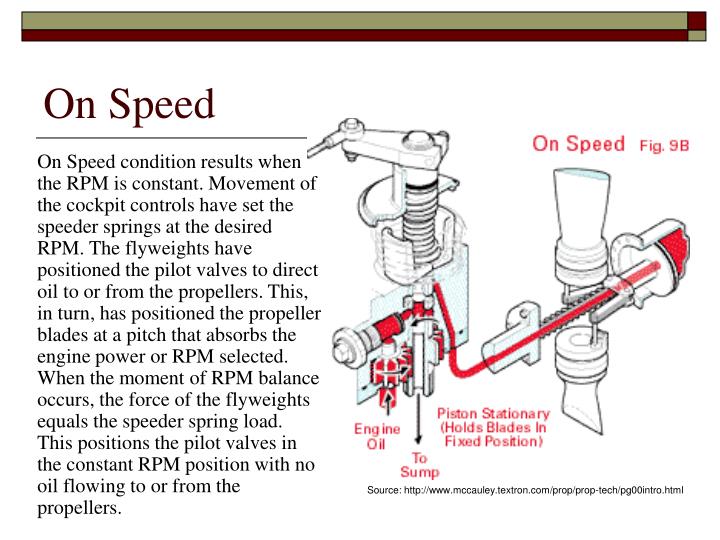 On Speed

On Speed condition results when the RPM is constant. Movement of the cockpit controls have set the speeder springs at the desired RPM. The flyweights have positioned the pilot valves to direct oil to or from the propellers. This, in turn, has positioned the propeller blades at a pitch that absorbs the engine power or RPM selected. When the moment of RPM balance occurs, the force of the flyweights equals the speeder spring load. This positions the pilot valves in the constant RPM position with no oil flowing to or from the propellers.

On Speed Fig. 9B

Engine Oil

To Sump

Piston Stationary (Holds Blades In Fixed Position)

Source: http://www.mccauley.textron.com/prop/prop-tech/pg00intro.html