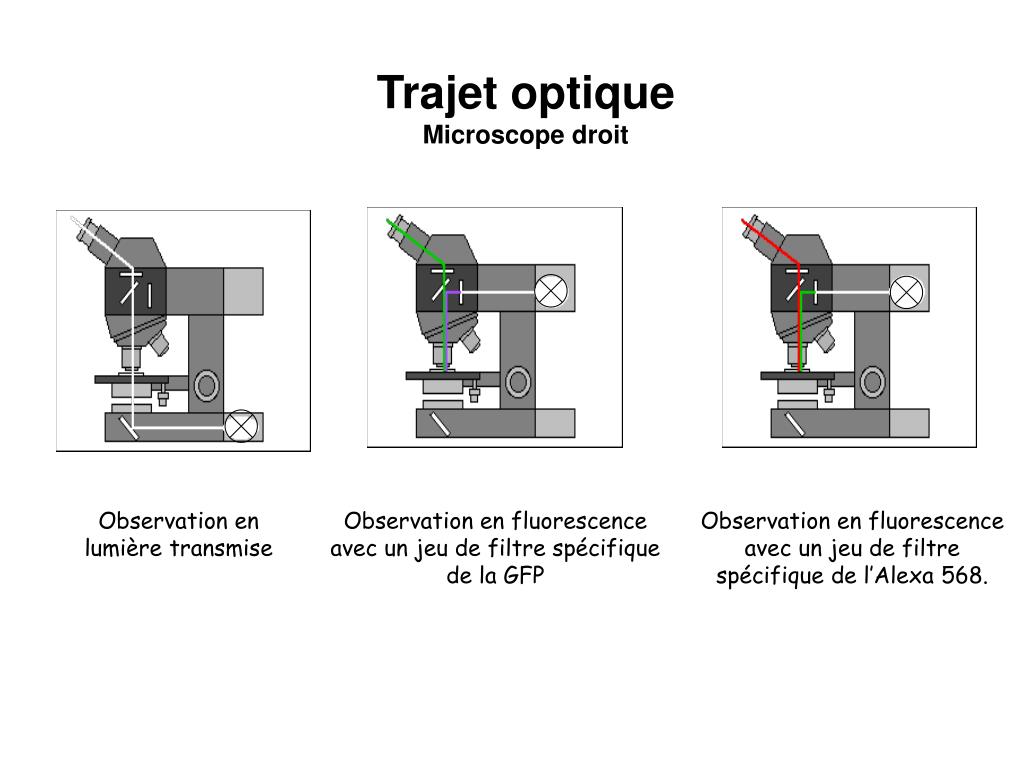 Trajet optique
Microscope droit

Observation en lumière transmise

Observation en fluorescence avec un jeu de filtre spécifique de la GFP

Observation en fluorescence avec un jeu de filtre spécifique de l’Alexa 568.