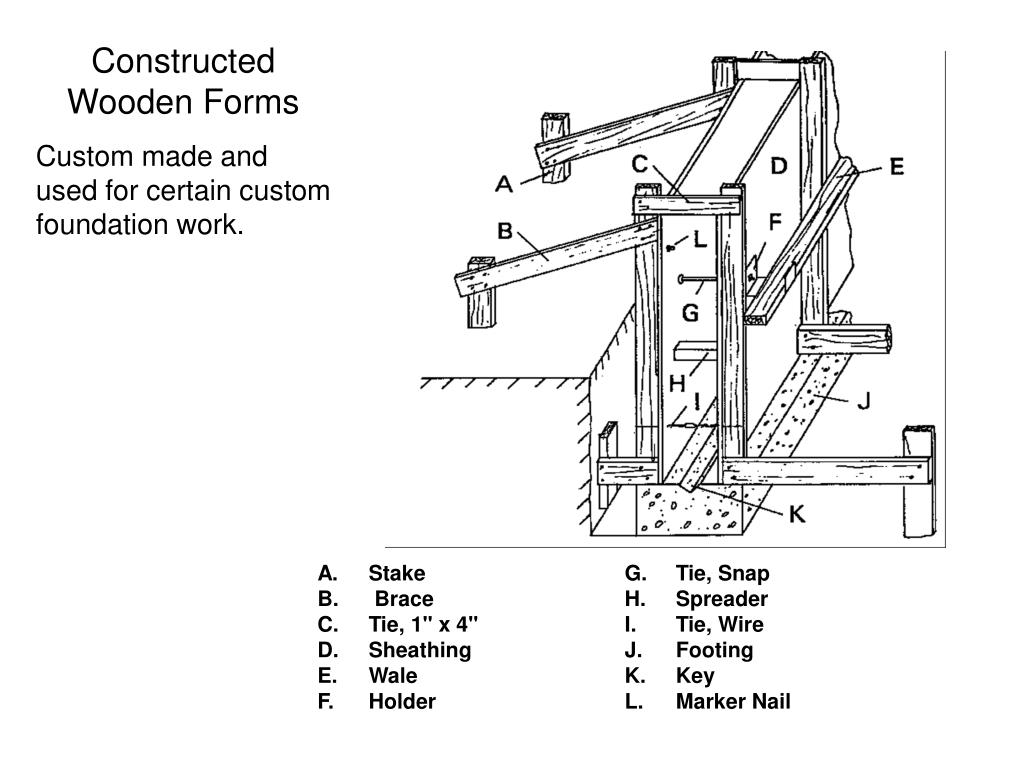 Constructed Wooden Forms

Custom made and used for certain custom foundation work.

A
B
C
D
E
F
L
G
H
I
J
K

A. Stake
B. Brace
C. Tie, 1" x 4"
D. Sheathing
E. Wale
F. Holder

G. Tie, Snap
H. Spreader
I. Tie, Wire
J. Footing
K. Key
L. Marker Nail