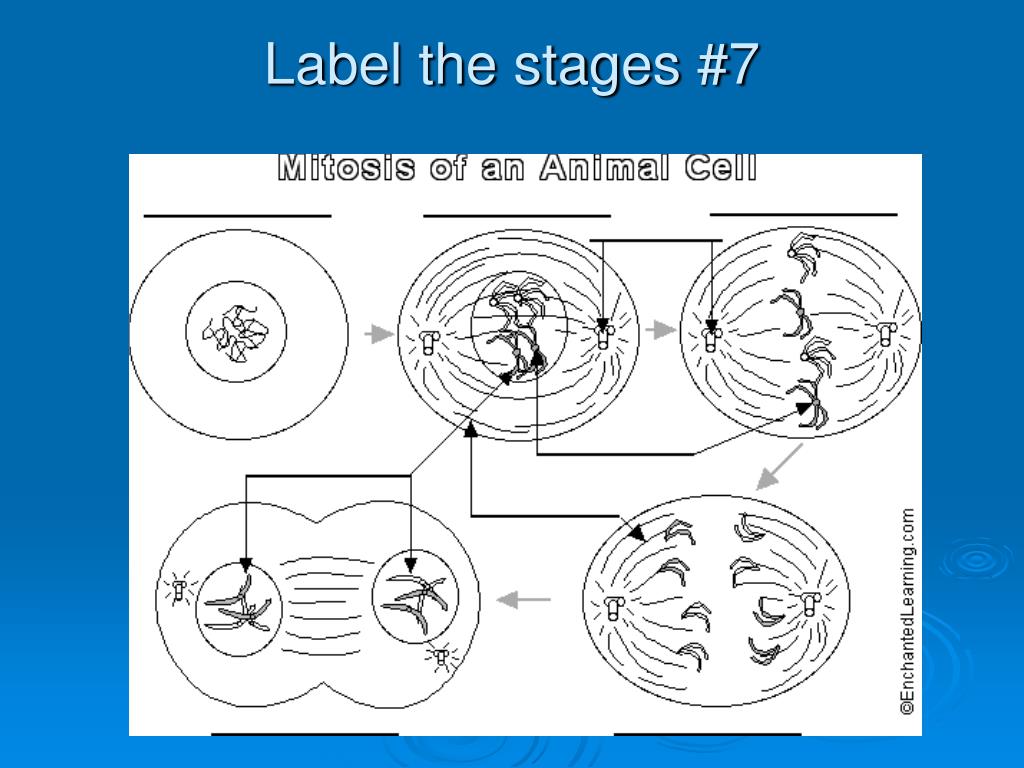 Label the stages #7

Mitosis of an Animal Cell

©EnchantedLearning.com