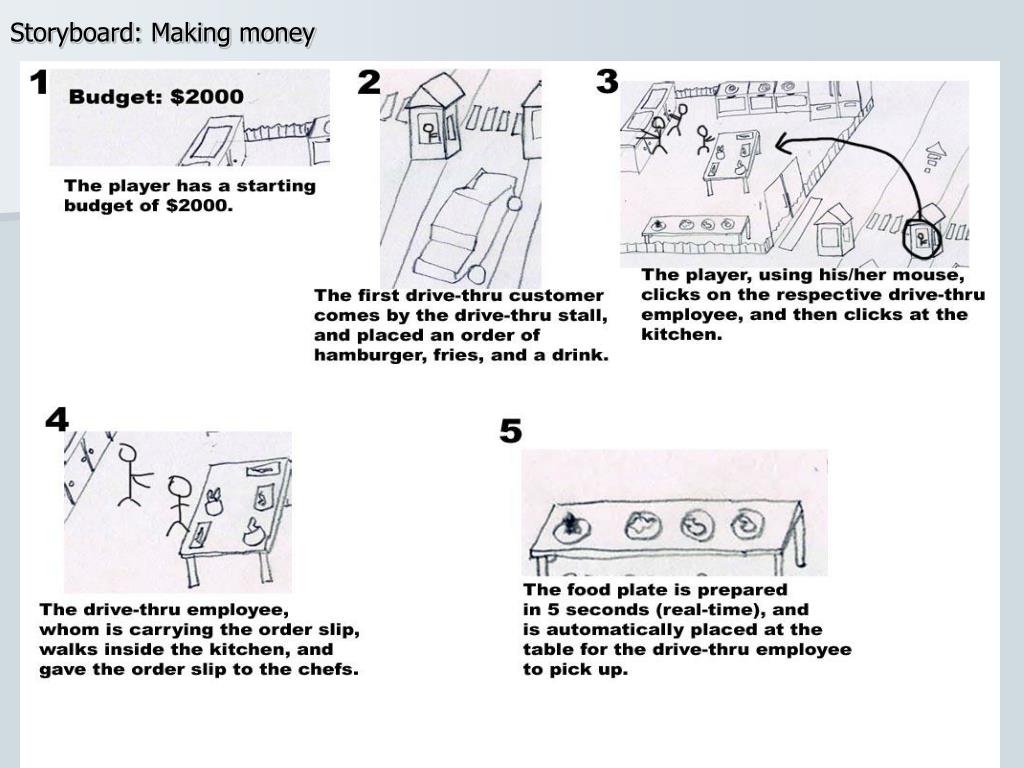 Storyboard: Making money

1

Budget: $2000

The player has a starting budget of $2000.

2

The first drive-thru customer comes by the drive-thru stall, and placed an order of hamburger, fries, and a drink.

3

The player, using his/her mouse, clicks on the respective drive-thru employee, and then clicks at the kitchen.

4

The drive-thru employee, whom is carrying the order slip, walks inside the kitchen, and gave the order slip to the chefs.

5

The food plate is prepared in 5 seconds (real-time), and is automatically placed at the table for the drive-thru employee to pick up.