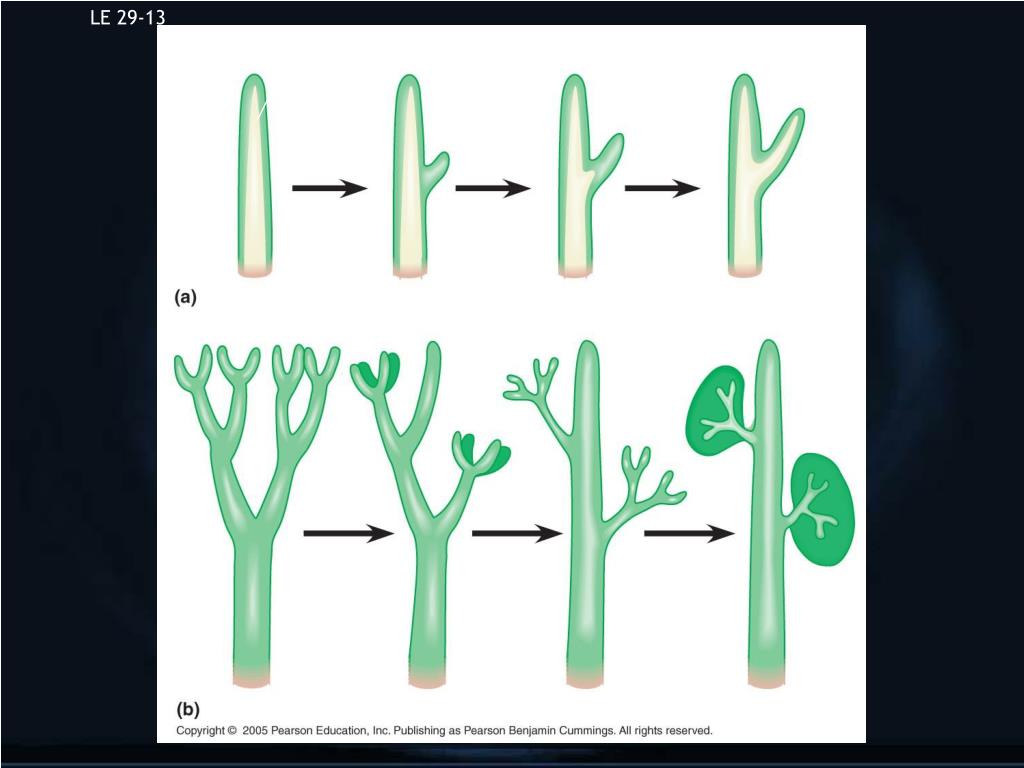 LE 29-13

(a)

(b)

Copyright © 2005 Pearson Education, Inc. Publishing as Pearson Benjamin Cummings. All rights reserved.