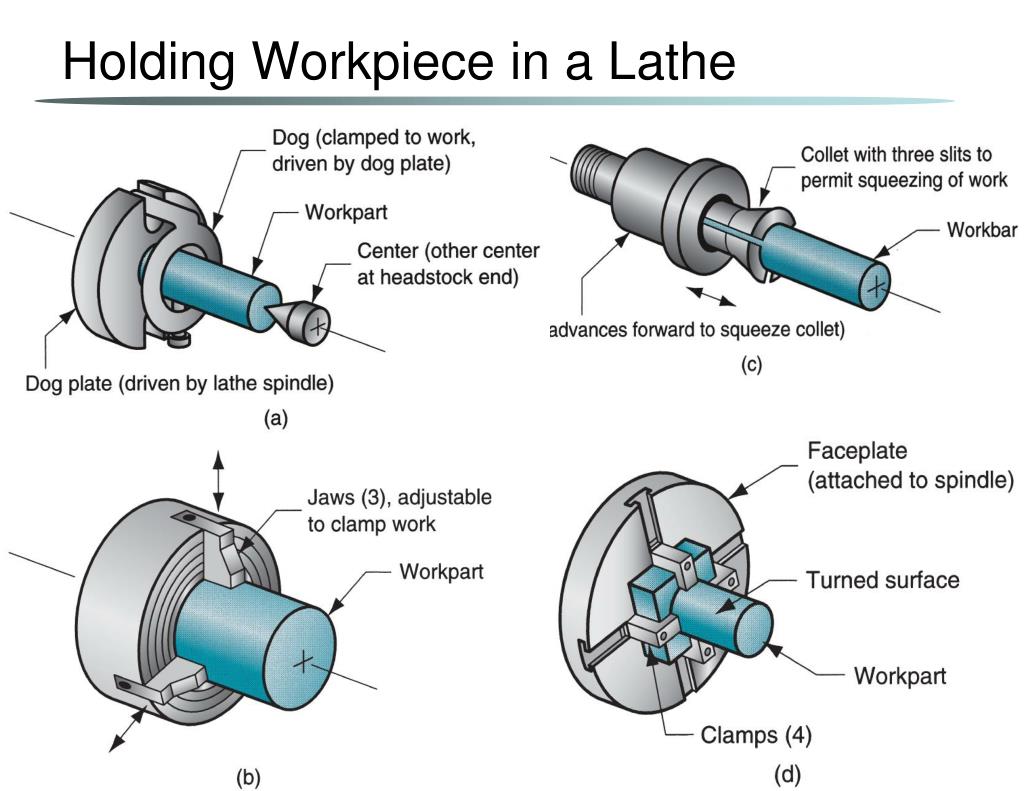 Holding Workpiece in a Lathe

Dog (clamped to work, driven by dog plate)

Workpart

Center (other center at headstock end)

Dog plate (driven by lathe spindle)

(a)

Collet with three slits to permit squeezing of work

Workbar

advances forward to squeeze collet)

(c)

Jaws (3), adjustable to clamp work

Workpart

(b)

Faceplate (attached to spindle)

Turned surface

Workpart

Clamps (4)

(d)