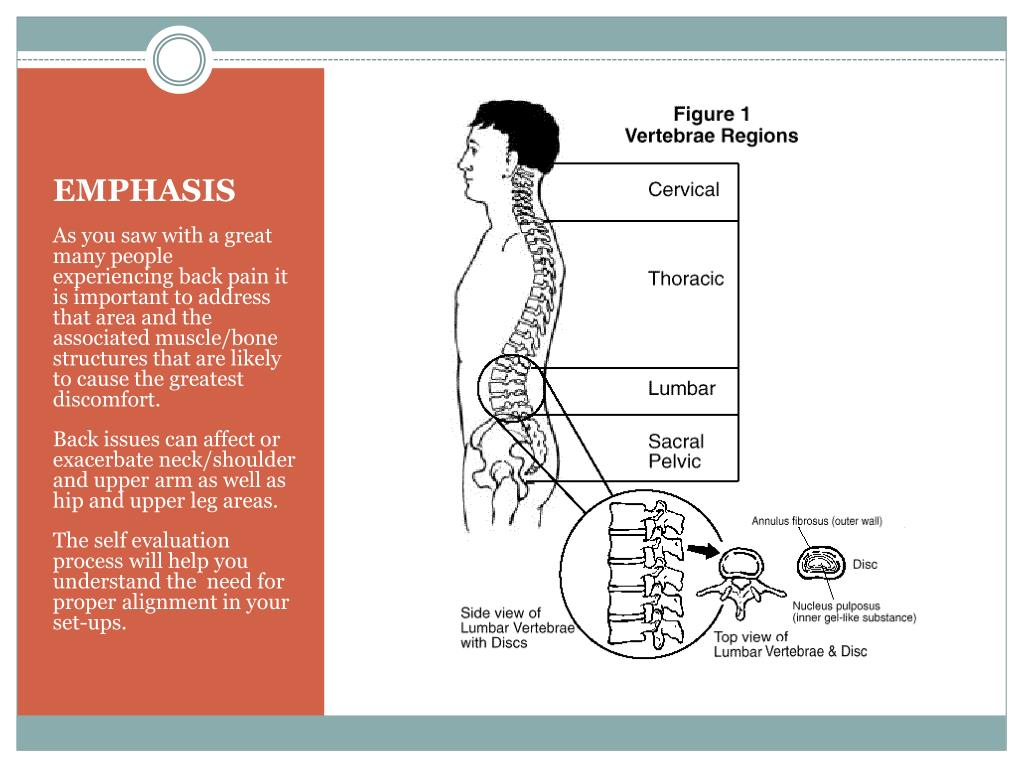 EMPHASIS

As you saw with a great many people experiencing back pain it is important to address that area and the associated muscle/bone structures that are likely to cause the greatest discomfort.

Back issues can affect or exacerbate neck/shoulder and upper arm as well as hip and upper leg areas.

The self evaluation process will help you understand the need for proper alignment in your set-ups.

Figure 1
Vertebrae Regions

Cervical

Thoracic

Lumbar

Sacral
Pelvic

Annulus fibrosus (outer wall)

Disc

Nucleus pulposus
(inner gel-like substance)

Side view of
Lumbar Vertebrae
with Discs

Top view of
Lumbar Vertebrae & Disc