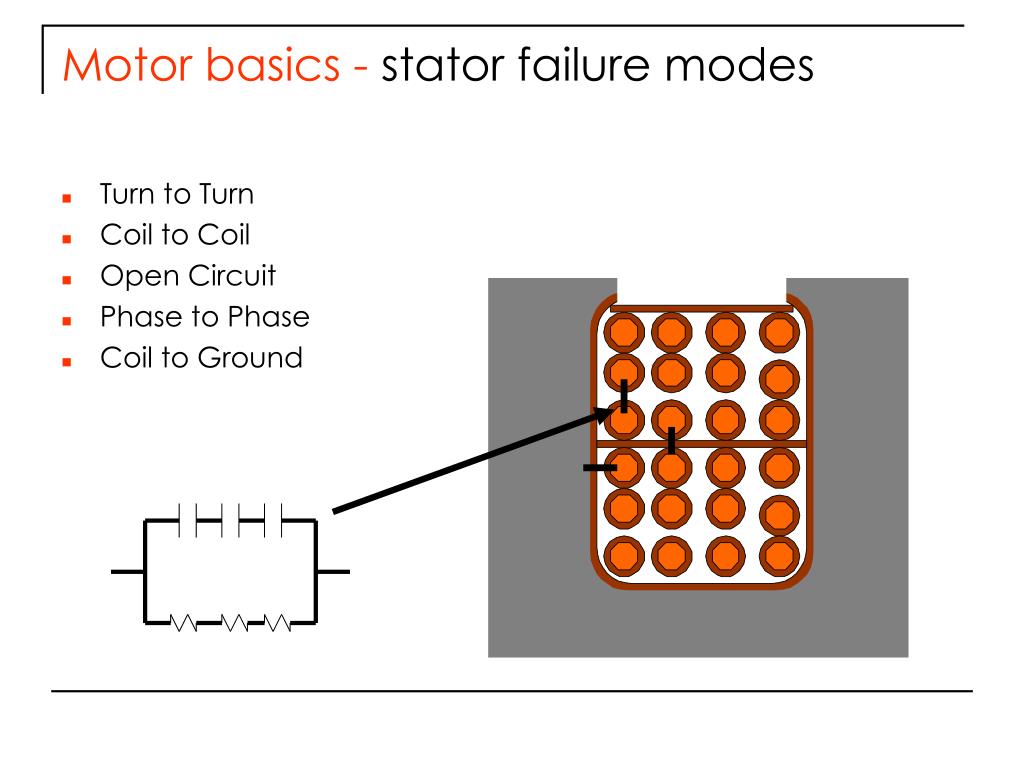 Motor basics - stator failure modes

- Turn to Turn
- Coil to Coil
- Open Circuit
- Phase to Phase
- Coil to Ground