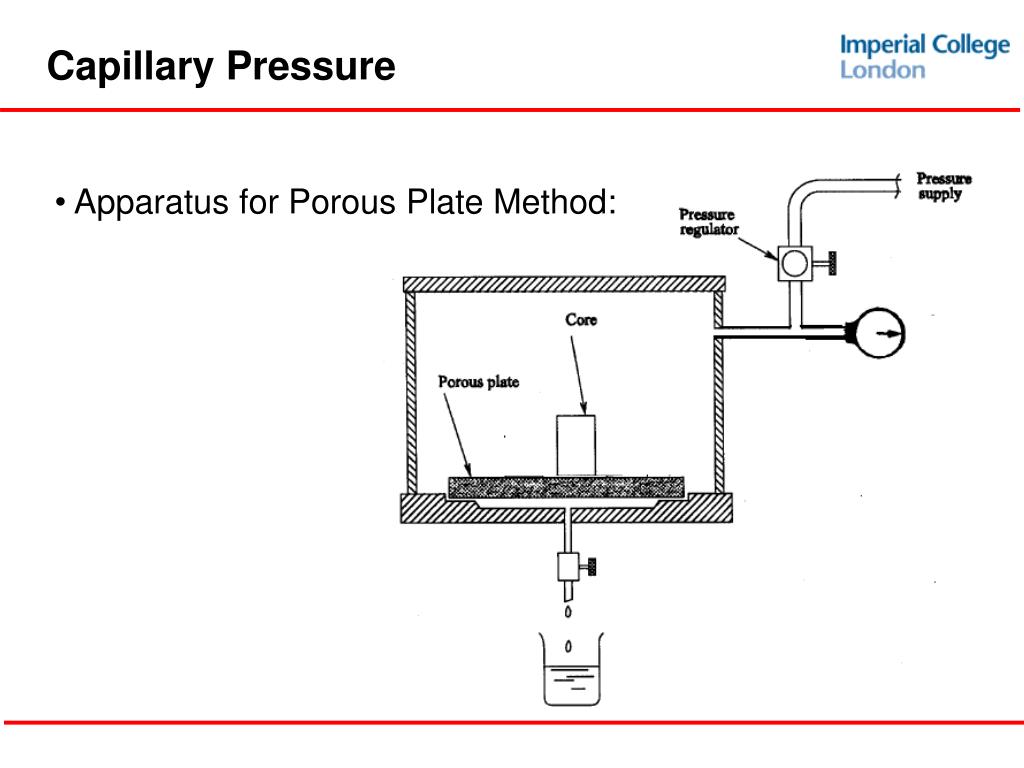 Capillary Pressure

Imperial College London

• Apparatus for Porous Plate Method:

Pressure supply

Pressure regulator

Core

Porous plate