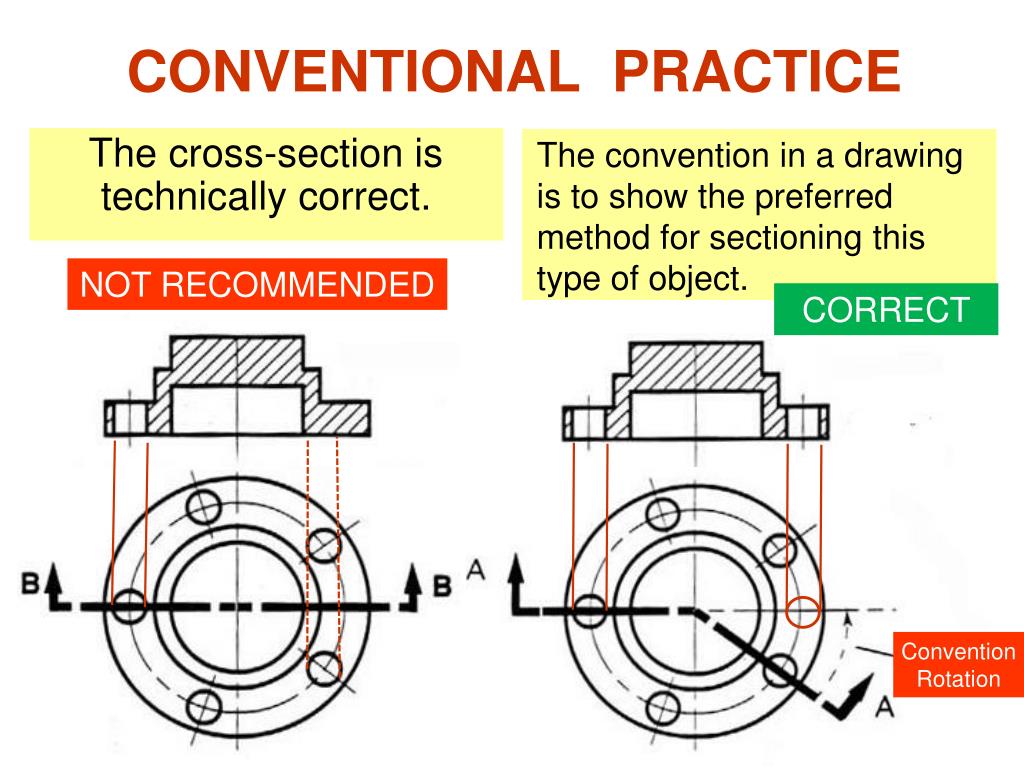 CONVENTIONAL PRACTICE

The cross-section is technically correct.

NOT RECOMMENDED

The convention in a drawing is to show the preferred method for sectioning this type of object.

CORRECT

B

B

A

A

Convention Rotation