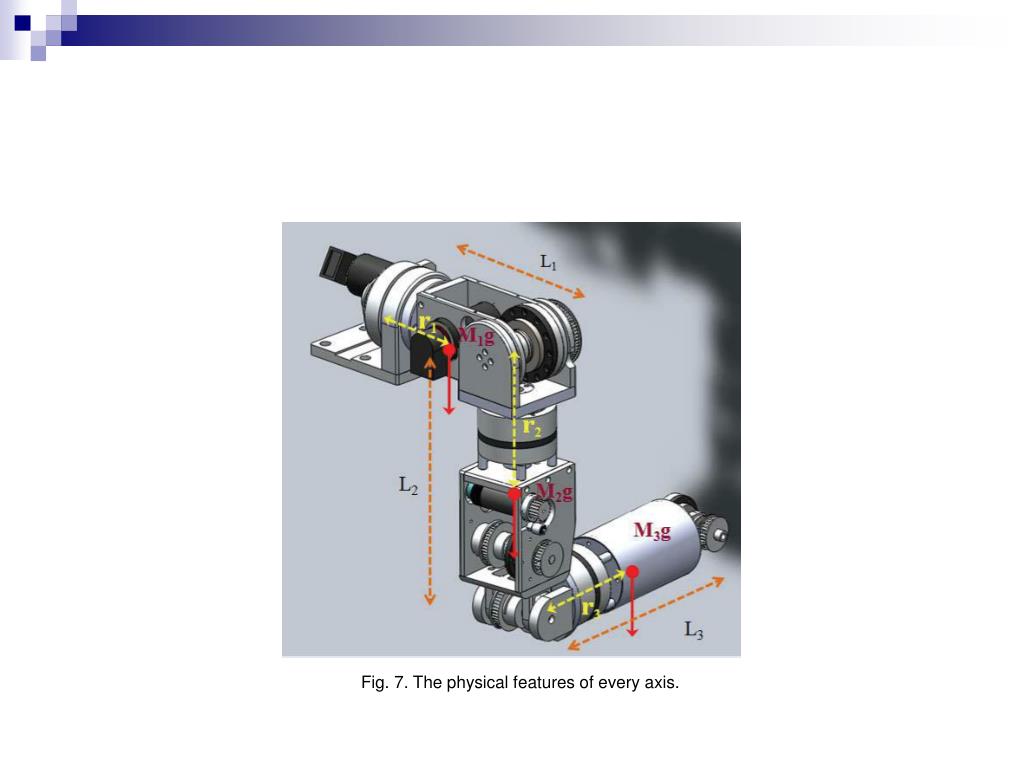 $L_1$

$r_1$

$M_1g$

$r_2$

$L_2$

$M_2g$

$M_3g$

$r_3$

$L_3$

Fig. 7. The physical features of every axis.