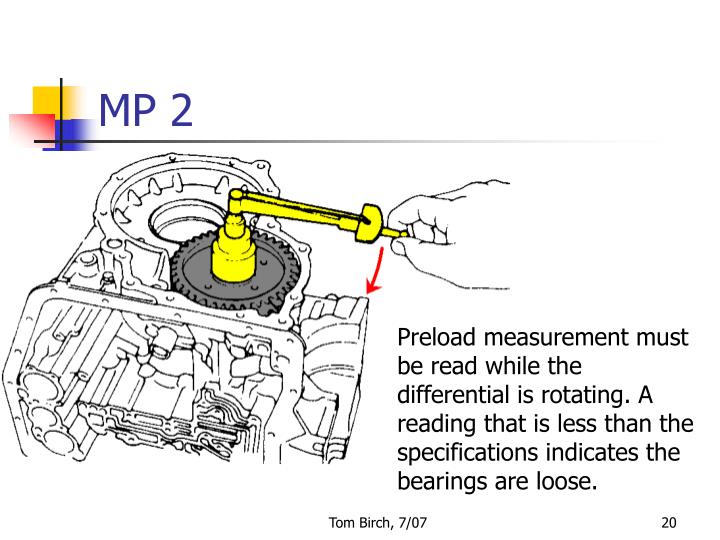 MP 2

Preload measurement must be read while the differential is rotating. A reading that is less than the specifications indicates the bearings are loose.

Tom Birch, 7/07

20