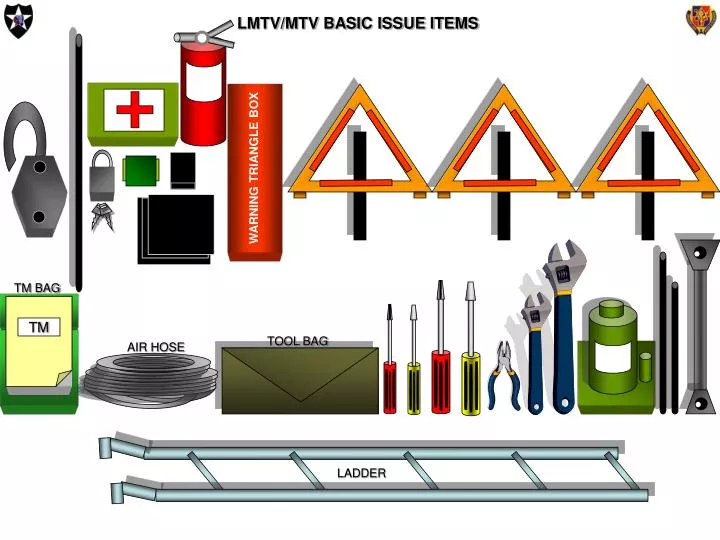 LMTV/MTV BASIC ISSUE ITEMS

WARNING TRIANGLE BOX

TM BAG

TM

AIR HOSE

TOOL BAG

LADDER