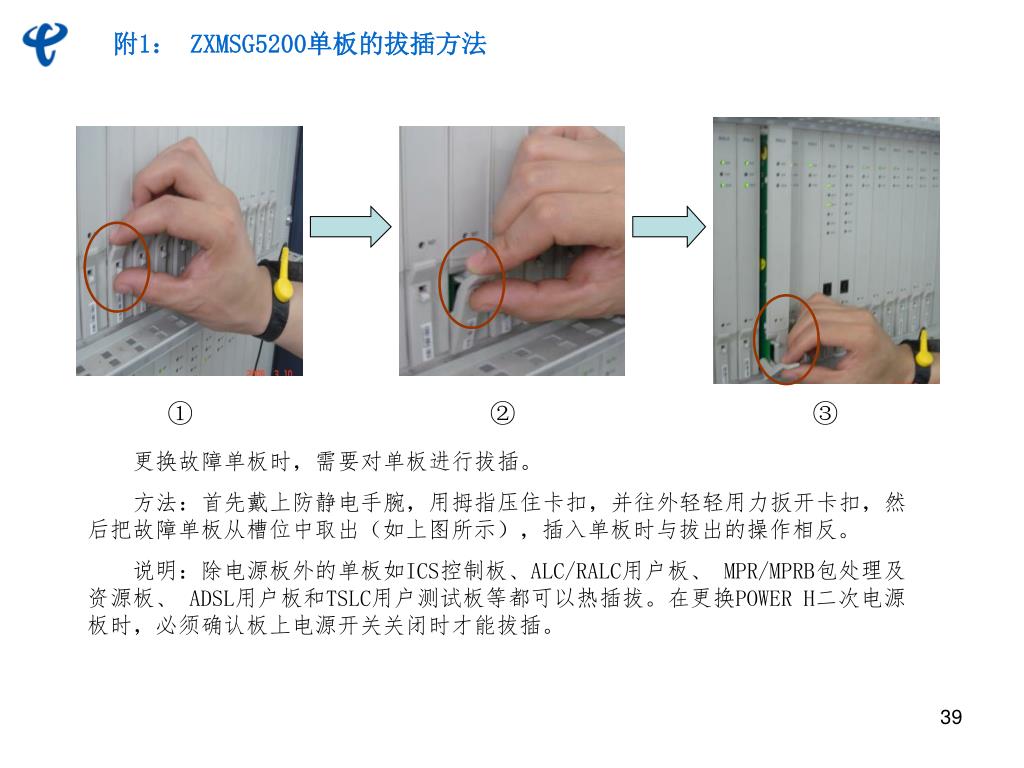 附1： ZXMSG5200单板的拔插方法

①

②

③

更换故障单板时，需要对单板进行拔插。

方法：首先戴上防静电手腕，用拇指压住卡扣，并往外轻轻用力扳开卡扣，然后把故障单板从槽位中取出（如上图所示），插入单板时与拔出的操作相反。

说明：除电源板外的单板如ICS控制板、ALC/RALC用户板、 MPR/MPRB包处理及资源板、 ADSL用户板和TSLC用户测试板等都可以热插拔。在更换POWER H二次电源板时，必须确认板上电源开关关闭时才能拔插。

39