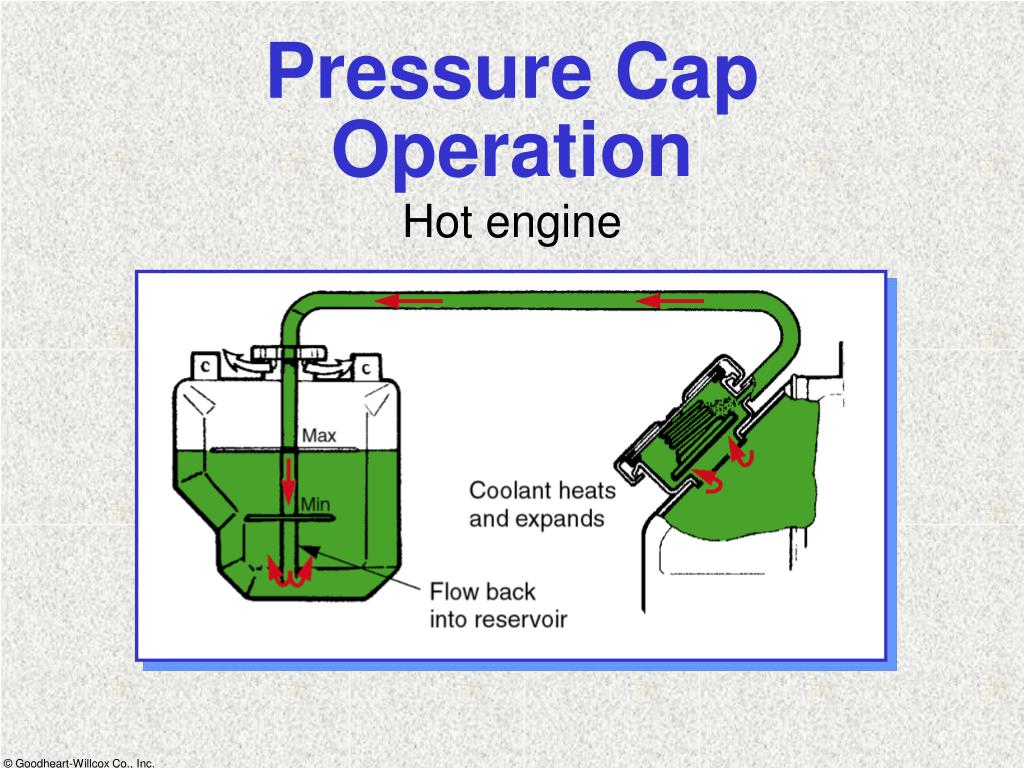 Pressure Cap Operation

Hot engine

C

C

Max

Min

Coolant heats and expands

Flow back into reservoir

© Goodheart-Willcox Co., Inc.