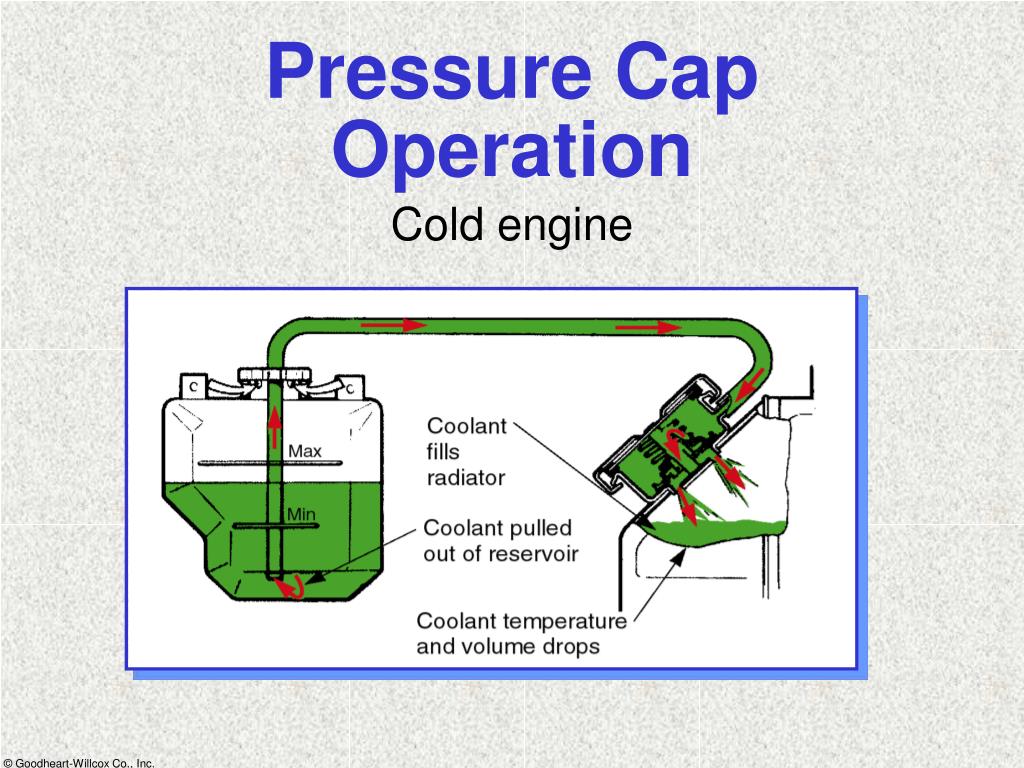 Pressure Cap Operation

Cold engine

C

C

Max

Min

Coolant fills radiator

Coolant pulled out of reservoir

Coolant temperature and volume drops

© Goodheart-Willcox Co., Inc.