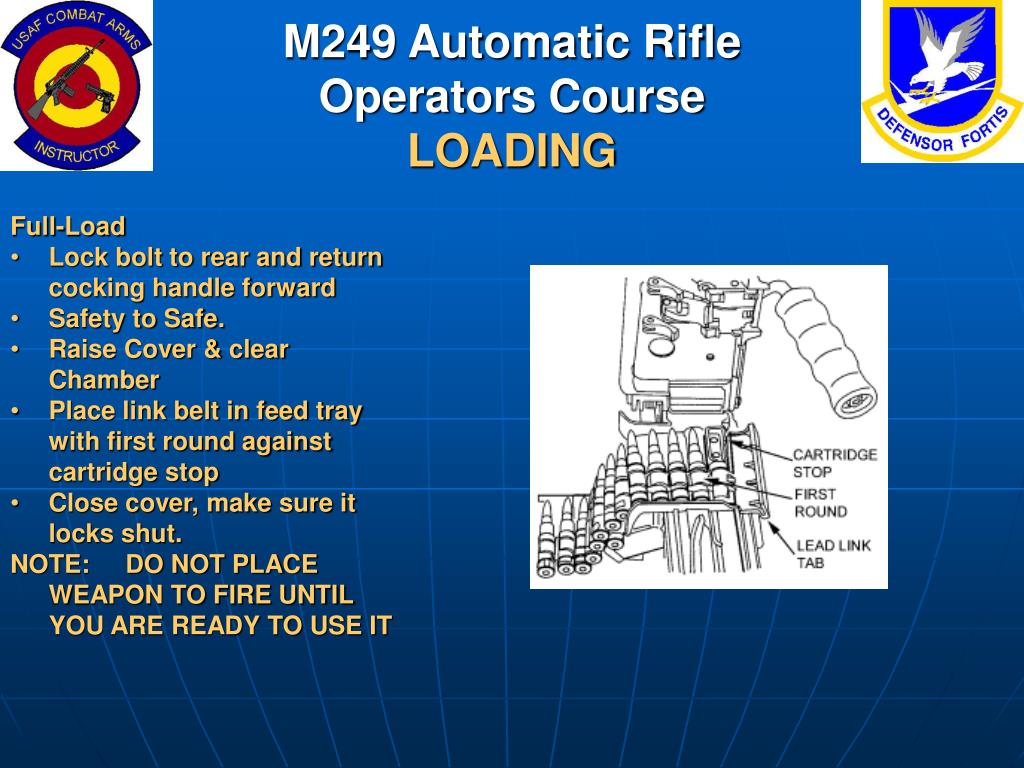 USAF COMBAT ARMS
INSTRUCTOR

M249 Automatic Rifle Operators Course
LOADING

DEFENSOR FORTIS

Full-Load
• Lock bolt to rear and return cocking handle forward
• Safety to Safe.
• Raise Cover & clear Chamber
• Place link belt in feed tray with first round against cartridge stop
• Close cover, make sure it locks shut.
NOTE: DO NOT PLACE WEAPON TO FIRE UNTIL YOU ARE READY TO USE IT

CARTRIDGE STOP
FIRST ROUND
LEAD LINK TAB