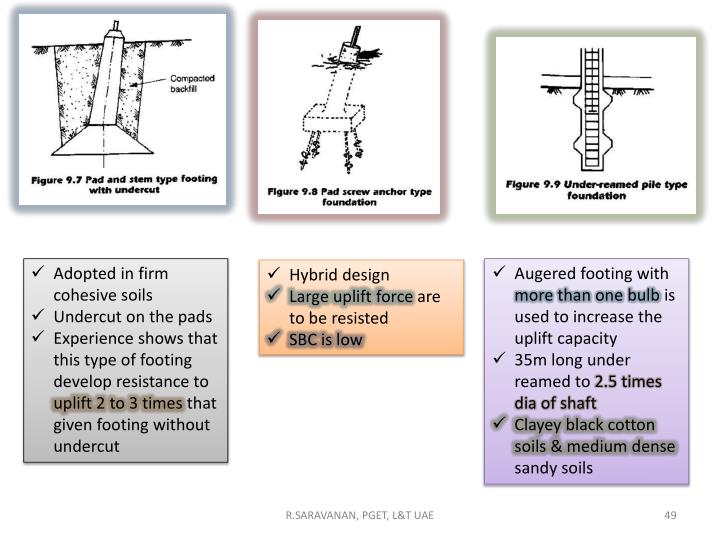 Compacted backfill

Figure 9.7 Pad and stem type footing with undercut

Figure 9.8 Pad screw anchor type foundation

Figure 9.9 Under-reamed pile type foundation

✓ Adopted in firm cohesive soils
✓ Undercut on the pads
✓ Experience shows that this type of footing develop resistance to uplift 2 to 3 times that given footing without undercut

✓ Hybrid design
✓ Large uplift force are to be resisted
✓ SBC is low

✓ Augered footing with more than one bulb is used to increase the uplift capacity
✓ 35m long under reamed to 2.5 times dia of shaft
✓ Clayey black cotton soils & medium dense sandy soils

R.SARAVANAN, PGET, L&T UAE

49