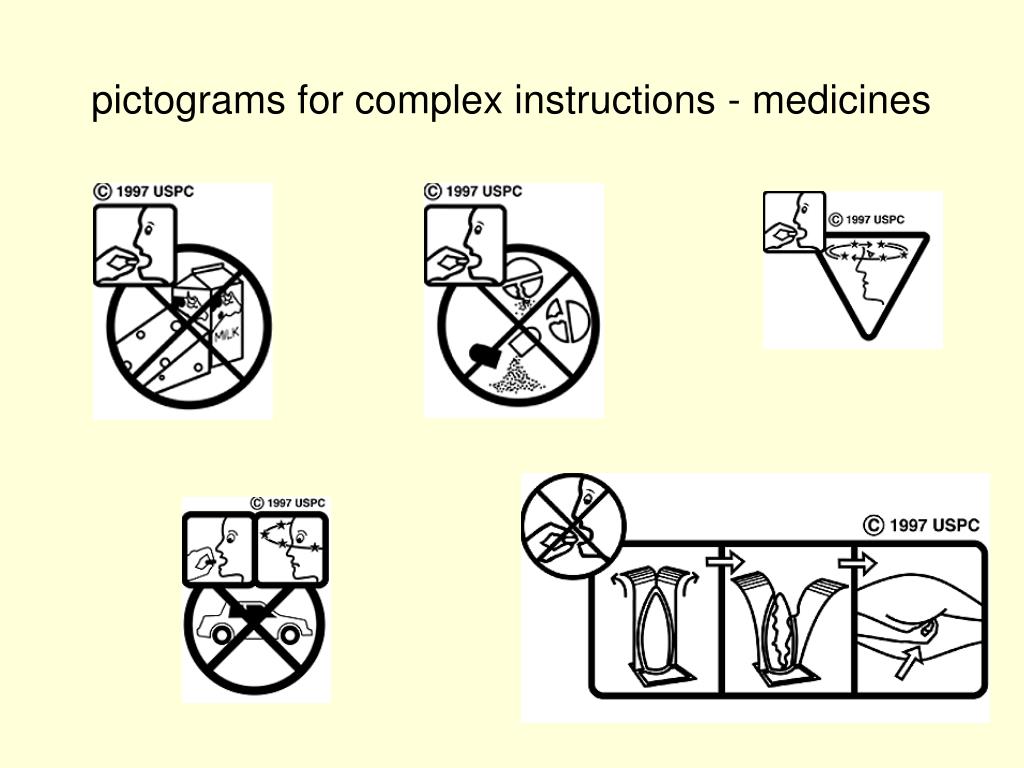 pictograms for complex instructions - medicines

© 1997 USPC

MILK

© 1997 USPC

© 1997 USPC

© 1997 USPC

© 1997 USPC