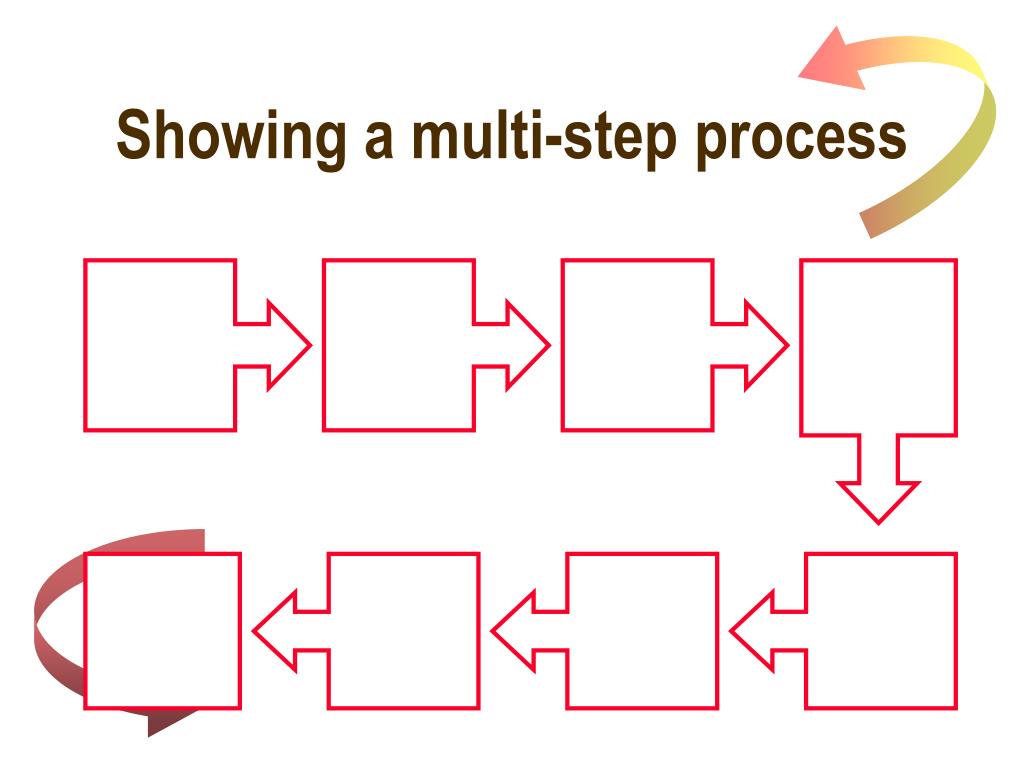 Showing a multi-step process